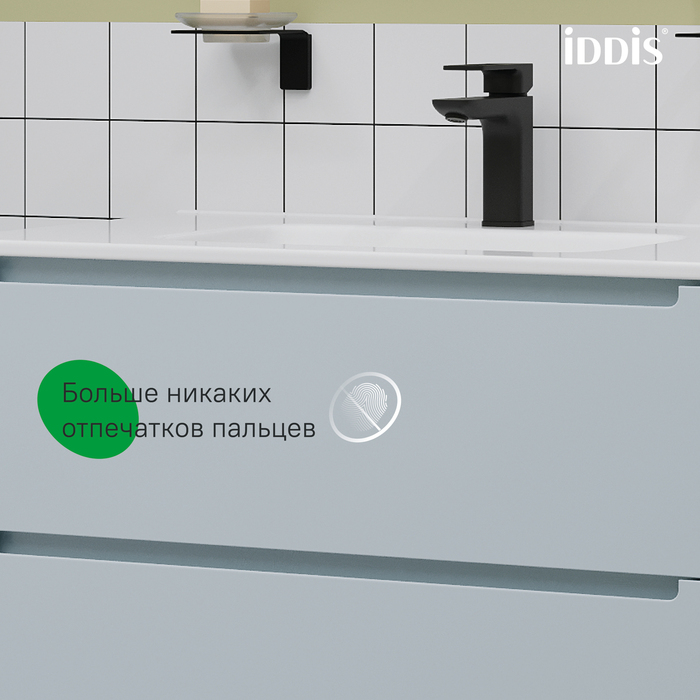 iDDiS®

Больше никаких отпечатков пальцев