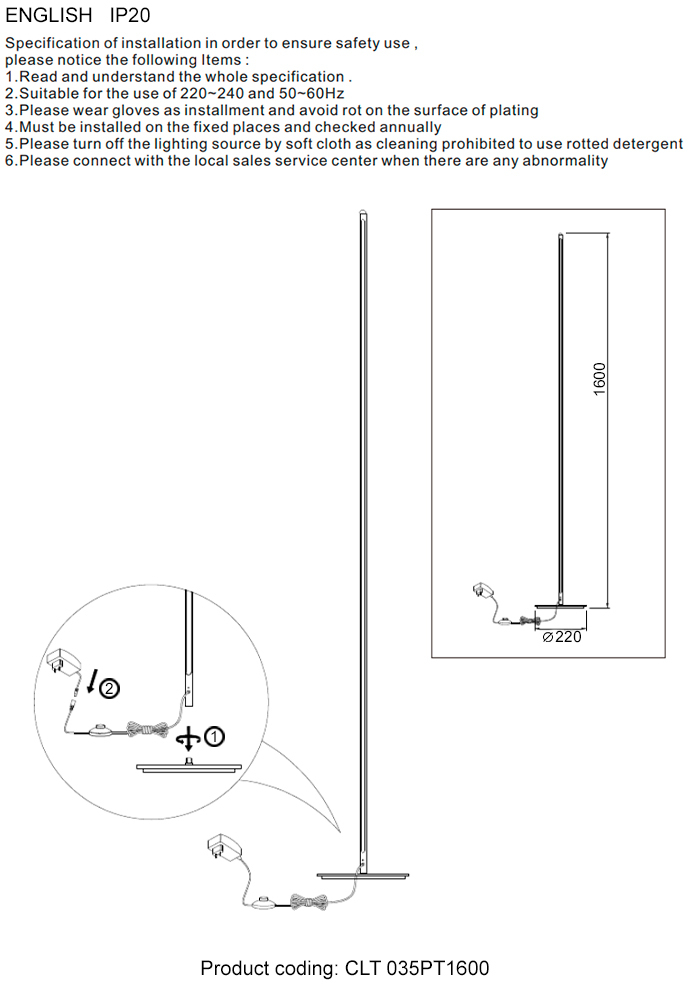 ENGLISH IP20

Specification of installation in order to ensure safety use ,
please notice the following Items :
1.Read and understand the whole specification .
2.Suitable for the use of 220~240 and 50~60Hz
3.Please wear gloves as installment and avoid rot on the surface of plating
4.Must be installed on the fixed places and checked annually
5.Please turn off the lighting source by soft cloth as cleaning prohibited to use rotted detergent
6.Please connect with the local sales service center when there are any abnormality

1600

⌀220

②

①

Product coding: CLT 035PT1600