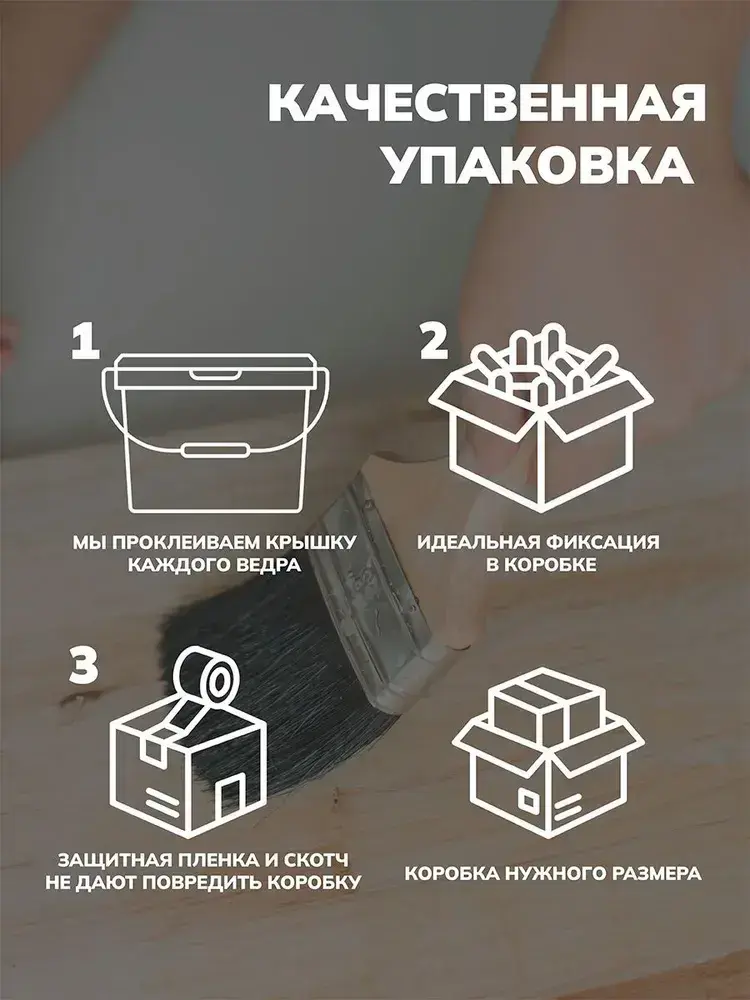 КАЧЕСТВЕННАЯ УПАКОВКА

1

МЫ ПРОКЛЕИВАЕМ КРЫШКУ КАЖДОГО ВЕДРА

2

ИДЕАЛЬНАЯ ФИКСАЦИЯ В КОРОБКЕ

3

ЗАЩИТНАЯ ПЛЕНКА И СКОТЧ НЕ ДАЮТ ПОВРЕДИТЬ КОРОБКУ

КОРОБКА НУЖНОГО РАЗМЕРА