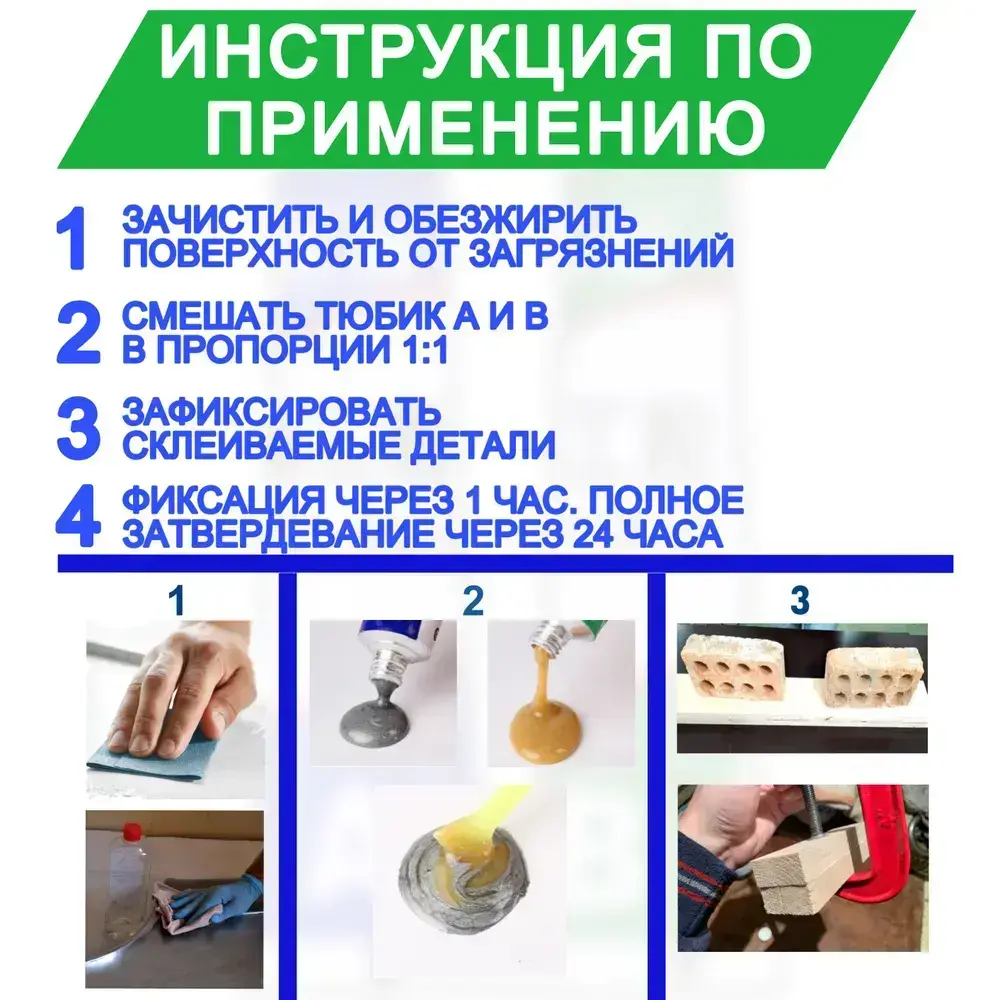 ИНСТРУКЦИЯ ПО ПРИМЕНЕНИЮ

1 ЗАЧИСТИТЬ И ОБЕЗЖИРИТЬ ПОВЕРХНОСТЬ ОТ ЗАГРЯЗНЕНИЙ

2 СМЕШАТЬ ТЮБИК А И В В ПРОПОРЦИИ 1:1

3 ЗАФИКСИРОВАТЬ СКЛЕИВАЕМЫЕ ДЕТАЛИ

4 ФИКСАЦИЯ ЧЕРЕЗ 1 ЧАС. ПОЛНОЕ ЗАТВЕРДЕВАНИЕ ЧЕРЕЗ 24 ЧАСА

1

2

3