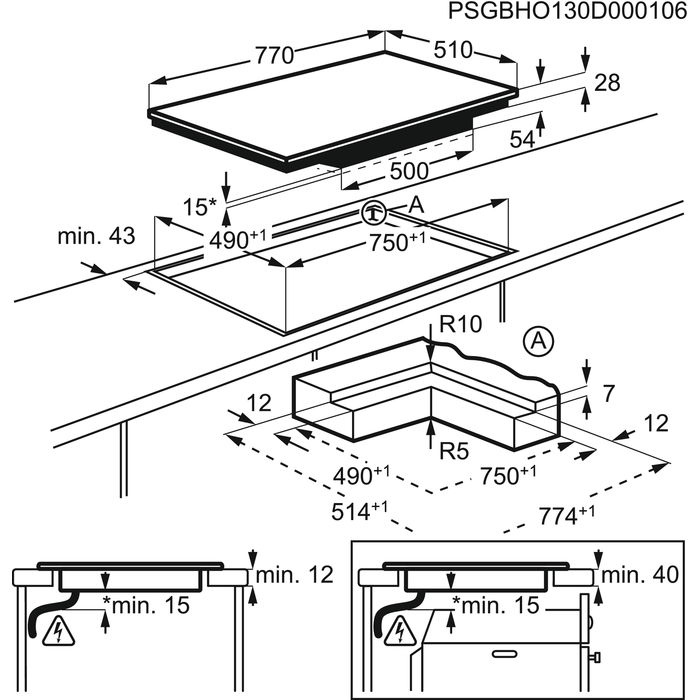 PSGBHO130D000106

770

510

28

54

500

15*

A

min. 43

$490^{+1}$

$750^{+1}$

R10

A

7

12

12

R5

$490^{+1}$

$750^{+1}$

$514^{+1}$

$774^{+1}$

min. 12

*min. 15

min. 40

*min. 15