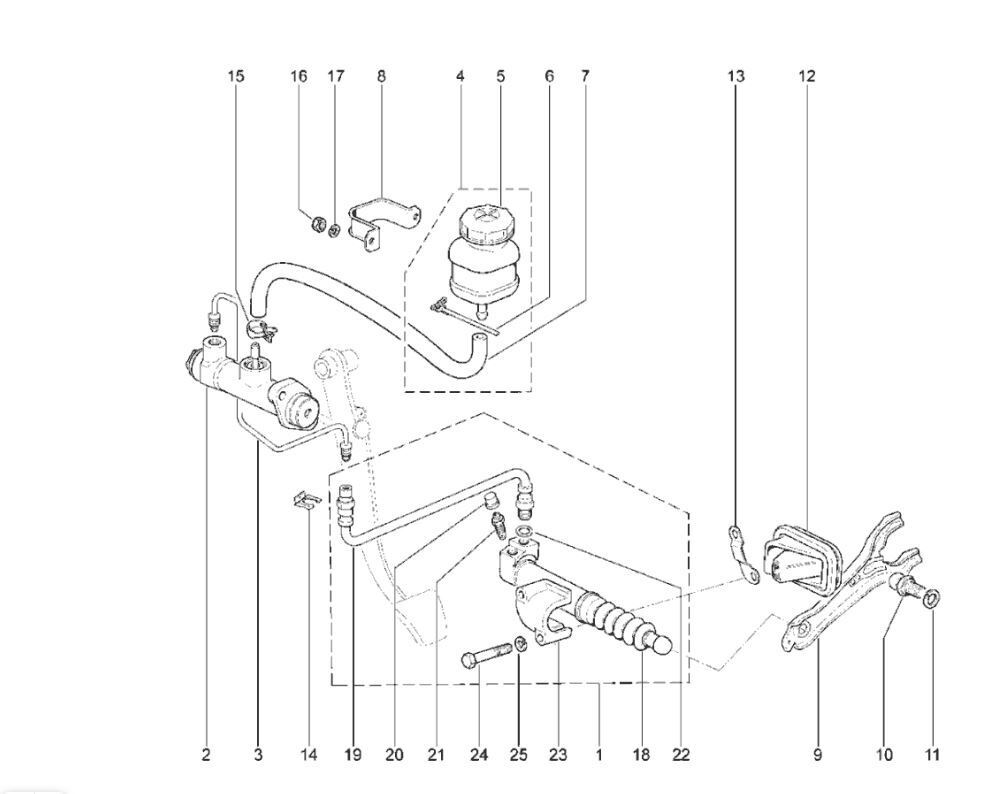 15 16 17 8 4 5 6 7 13 12

2 3 14 19 20 21 24 25 23 1 18 22 9 10 11