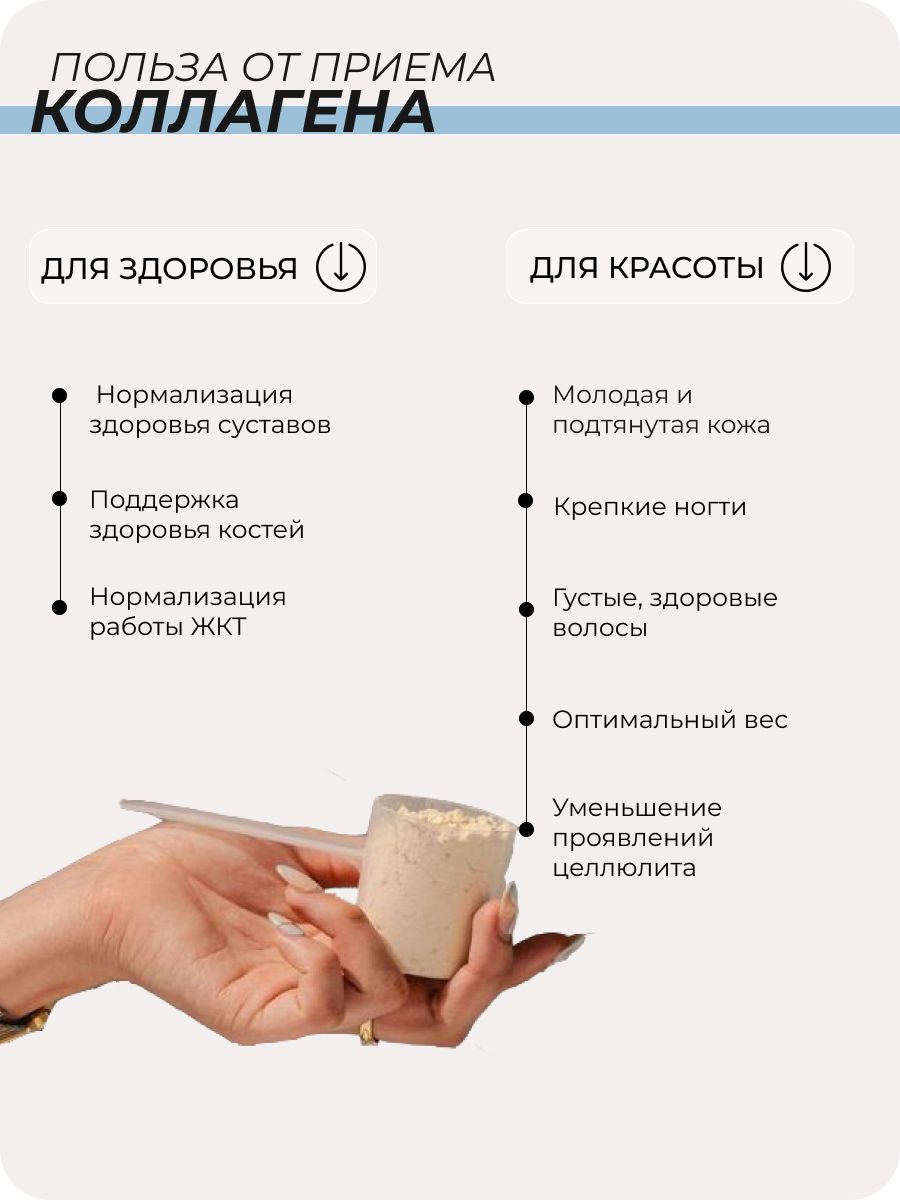 ПОЛЬЗА ОТ ПРИЕМА
КОЛЛАГЕНА

ДЛЯ ЗДОРОВЬЯ

Нормализация здоровья суставов

Поддержка здоровья костей

Нормализация работы ЖКТ

ДЛЯ КРАСОТЫ

Молодая и подтянутая кожа

Крепкие ногти

Густые, здоровые волосы

Оптимальный вес

Уменьшение проявлений целлюлита