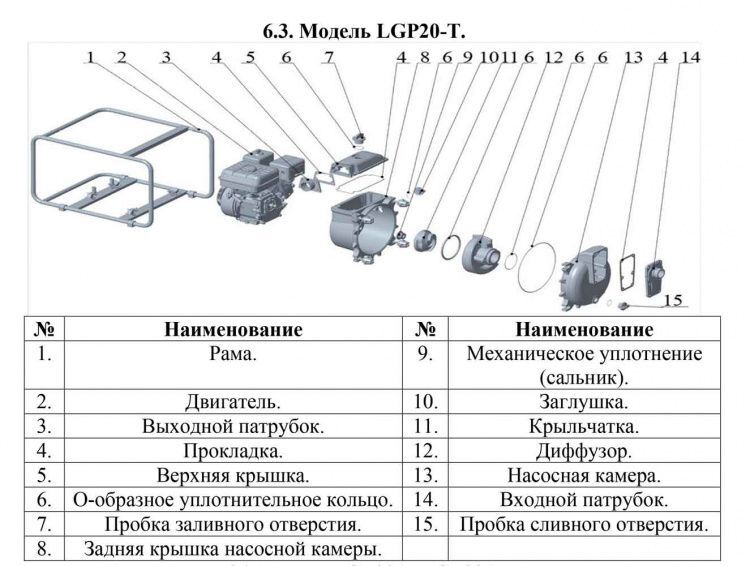 6.3. Модель LGP20-T.

1 2 3 4 5 6 7 4 8 6 9 10 11 6 12 6 6 13 4 14

15

| № | Наименование | № | Наименование |
|---|---|---|---|
| 1. | Рама. | 9. | Механическое уплотнение (сальник). |
| 2. | Двигатель. | 10. | Заглушка. |
| 3. | Выходной патрубок. | 11. | Крыльчатка. |
| 4. | Прокладка. | 12. | Диффузор. |
| 5. | Верхняя крышка. | 13. | Насосная камера. |
| 6. | О-образное уплотнительное кольцо. | 14. | Входной патрубок. |
| 7. | Пробка заливного отверстия. | 15. | Пробка сливного отверстия. |
| 8. | Задняя крышка насосной камеры. | | |