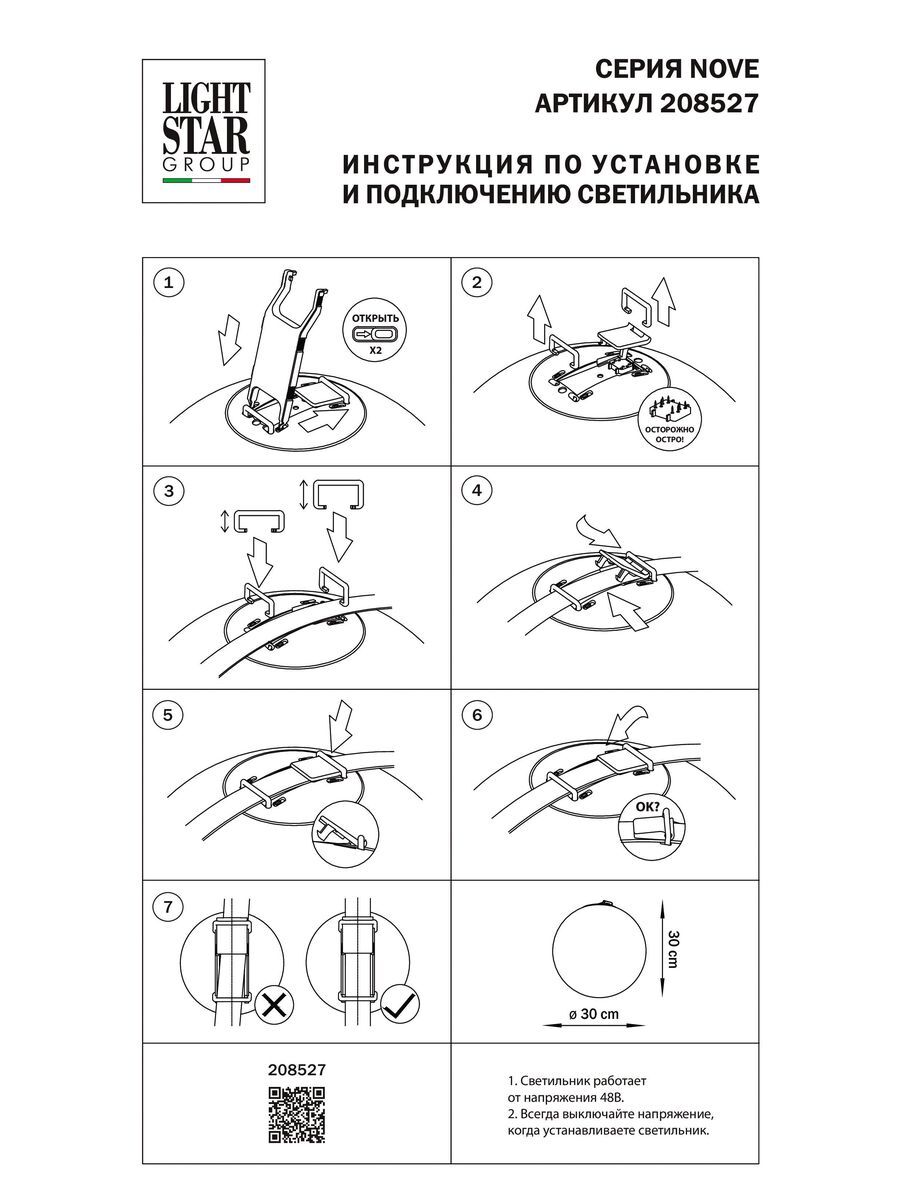 LIGHT STAR GROUP

СЕРИЯ NOVE
АРТИКУЛ 208527

ИНСТРУКЦИЯ ПО УСТАНОВКЕ
И ПОДКЛЮЧЕНИЮ СВЕТИЛЬНИКА

1

ОТКРЫТЬ
X2

2

ОСТОРОЖНО
ОСТРО!

3

4

5

6

OK?

7

30 cm

ø 30 cm

208527

1. Светильник работает от напряжения 48В.
2. Всегда выключайте напряжение, когда устанавливаете светильник.