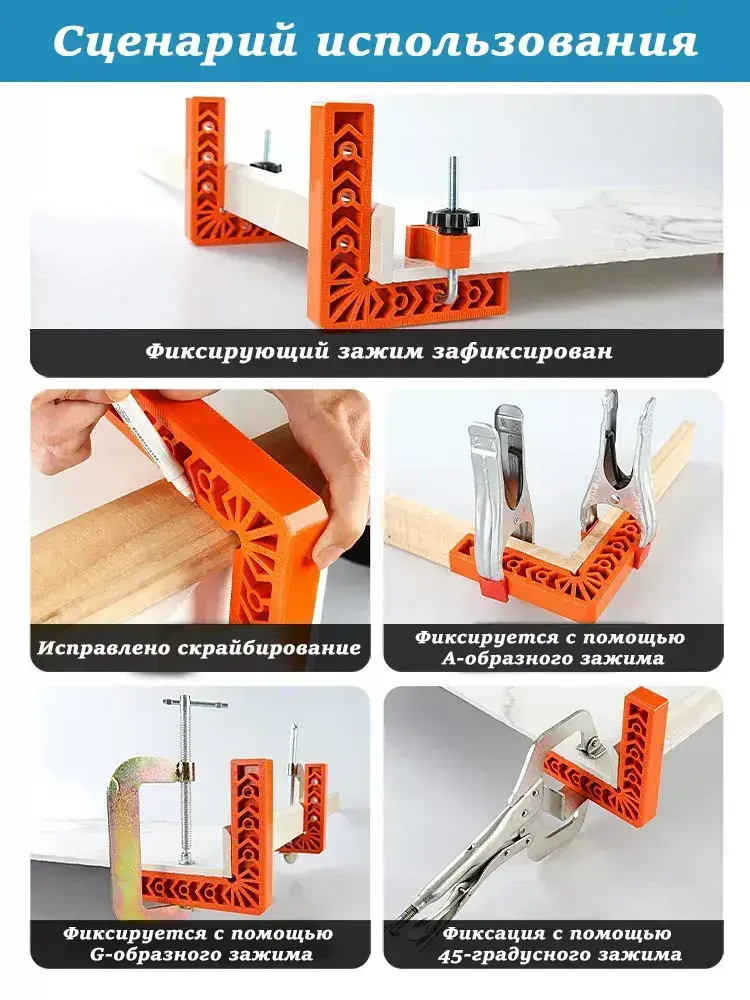 Сценарий использования

Фиксирующий зажим зафиксирован

Исправлено скрайбирование

Фиксируется с помощью А-образного зажима

Фиксируется с помощью G-образного зажима

Фиксация с помощью 45-градусного зажима