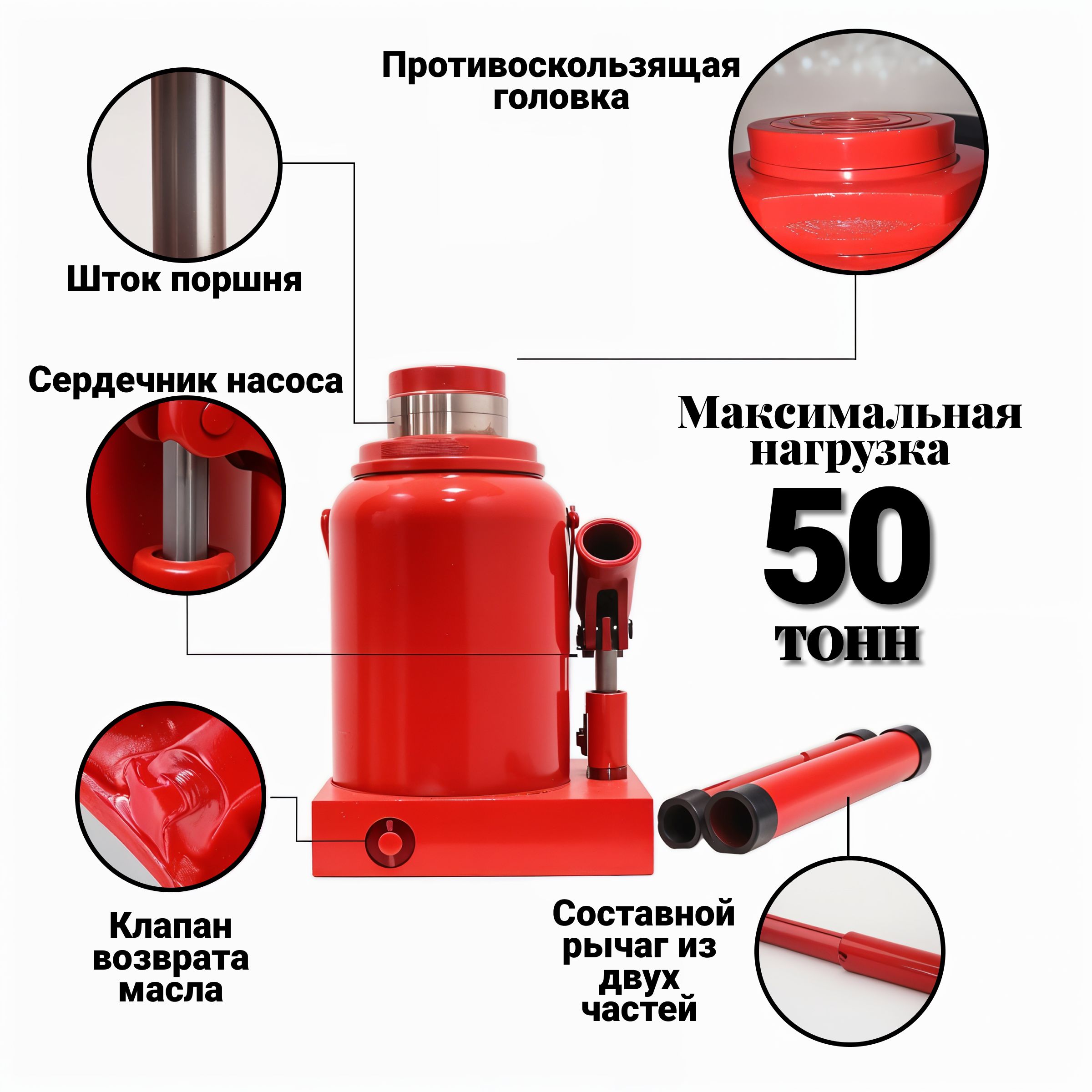 Противоскользящая головка

Шток поршня

Сердечник насоса

Максимальная нагрузка

50

тонн

Клапан возврата масла

Составной рычаг из двух частей