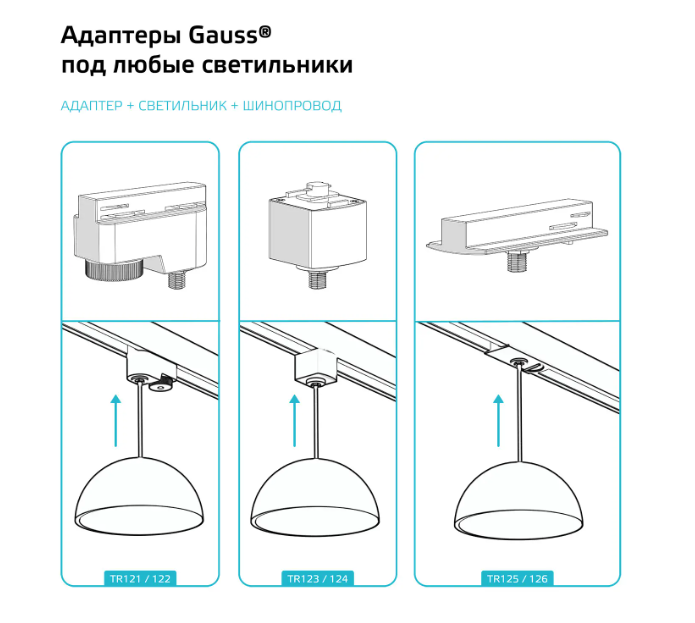 Адаптеры Gauss®
под любые светильники

АДАПТЕР + СВЕТИЛЬНИК + ШИНОПРОВОД

TR121 / 122

TR123 / 124

TR125 / 126