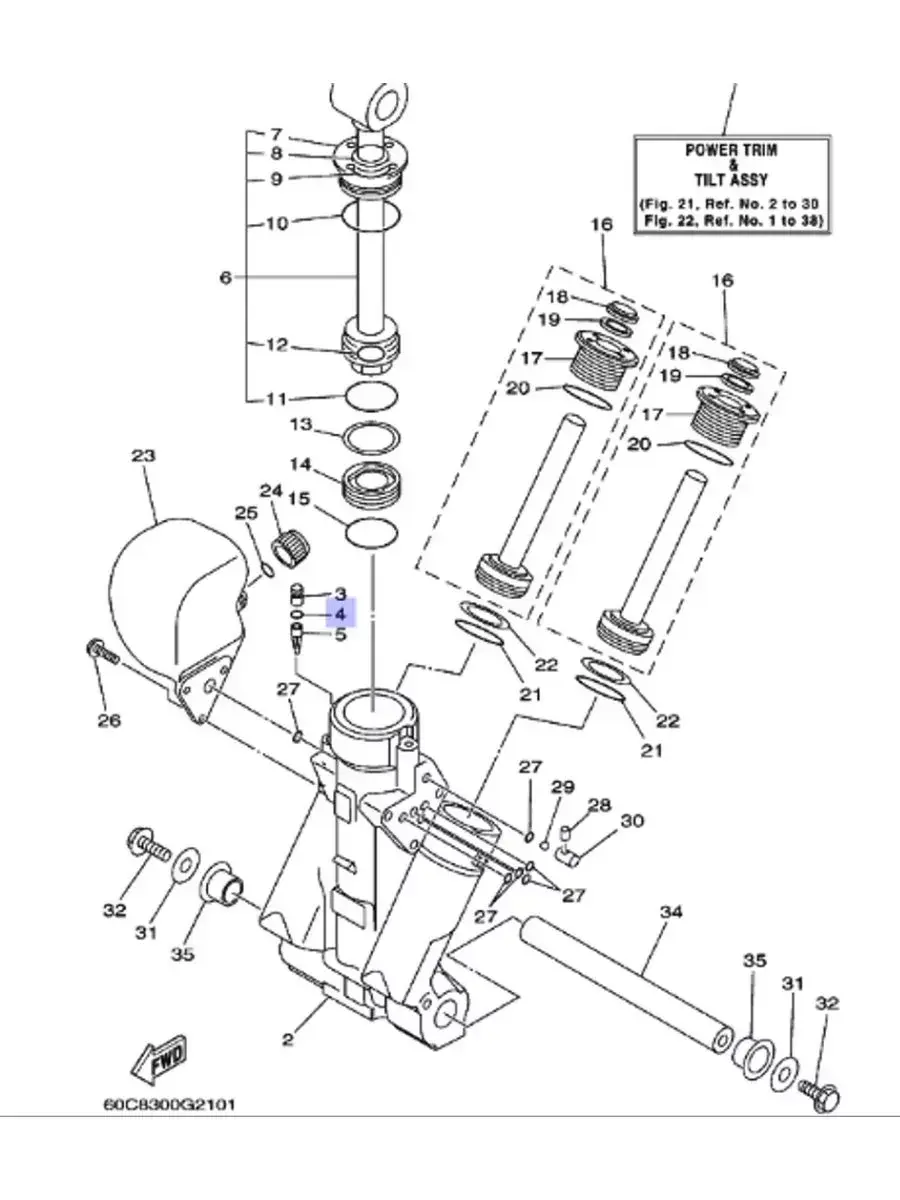 POWER TRIM
&
TILT ASSY
(Fig. 21, Ref. No. 2 to 30
Fig. 22, Ref. No. 1 to 38)

7
8
9
10
6
12
11
13
14
15
16
18
19
17
20
16
18
19
17
20
23
24
25
3
4
5
22
21
22
21
26
27
27
29
28
30
27
27
32
31
35
34
35
31
32
2
FWD

60C8300G2101