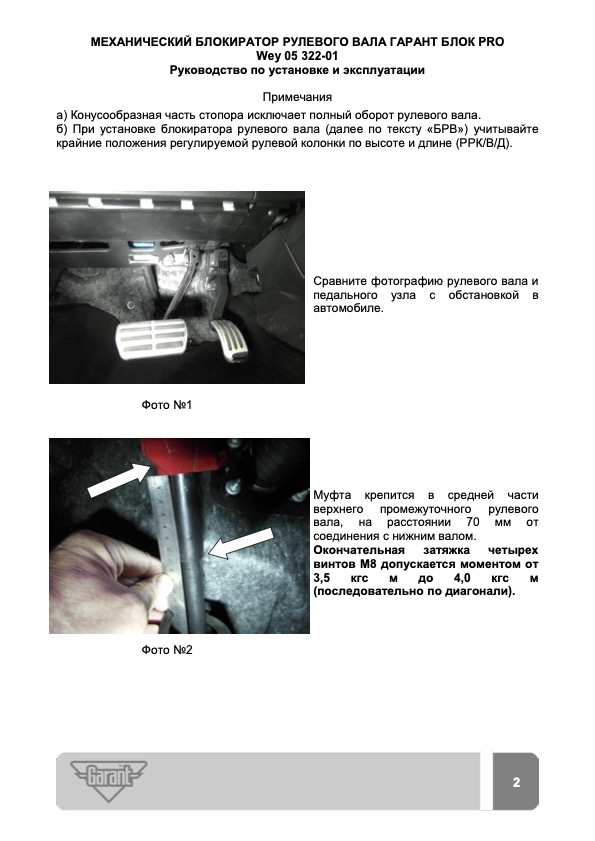 МЕХАНИЧЕСКИЙ БЛОКИРАТОР РУЛЕВОГО ВАЛА ГАРАНТ БЛОК PRO
Wey 05 322-01
Руководство по установке и эксплуатации

Примечания
а) Конусообразная часть стопора исключает полный оборот рулевого вала.
б) При установке блокиратора рулевого вала (далее по тексту «БРВ») учитывайте крайние положения регулируемой рулевой колонки по высоте и длине (РРК/В/Д).

Сравните фотографию рулевого вала и педального узла с обстановкой в автомобиле.

Фото №1

Муфта крепится в средней части верхнего промежуточного рулевого вала, на расстоянии 70 мм от соединения с нижним валом.
Окончательная затяжка четырех винтов М8 допускается моментом от 3,5 кгс м до 4,0 кгс м (последовательно по диагонали).

Фото №2

Garant

2