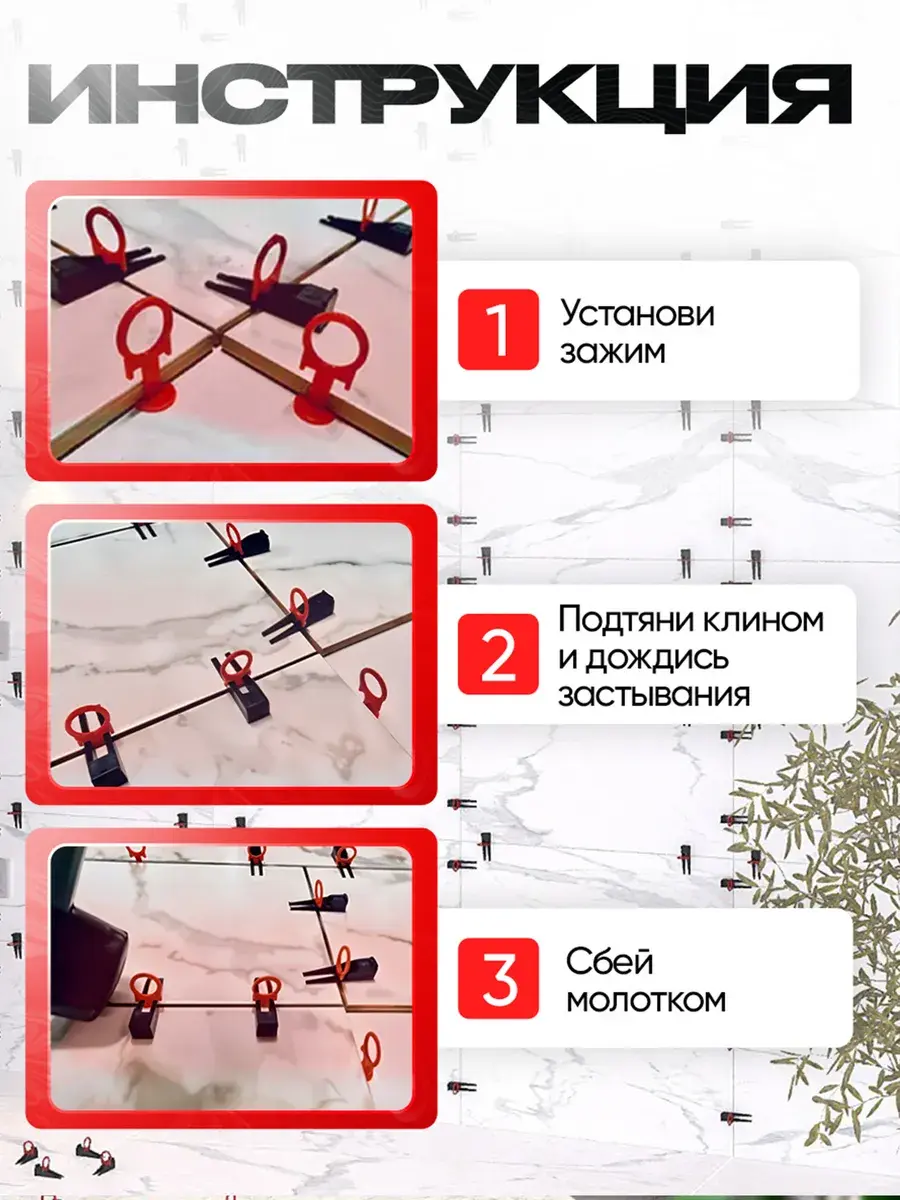 ИНСТРУКЦИЯ

1 Установи зажим

2 Подтяни клином и дождись застывания

3 Сбей молотком