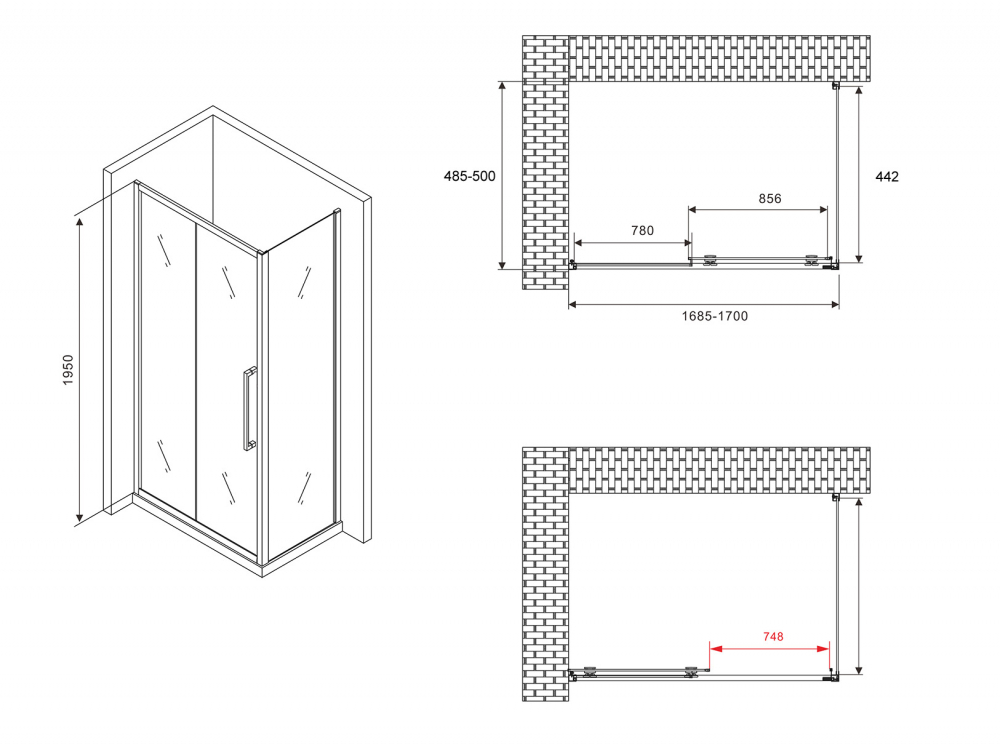 1950

485-500

442

856

780

1685-1700

748