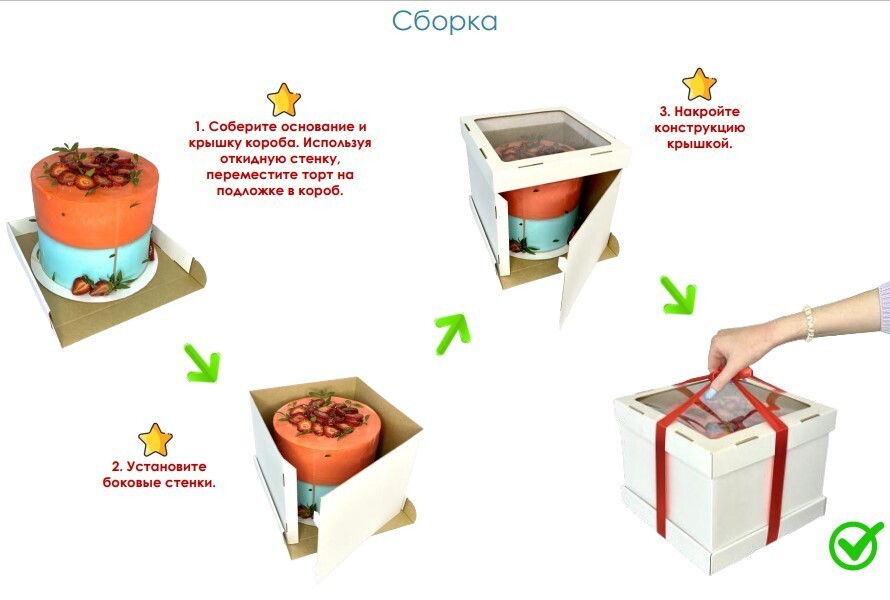 Сборка

1. Соберите основание и крышку короба. Используя откидную стенку, переместите торт на подложке в короб.

2. Установите боковые стенки.

3. Накройте конструкцию крышкой.