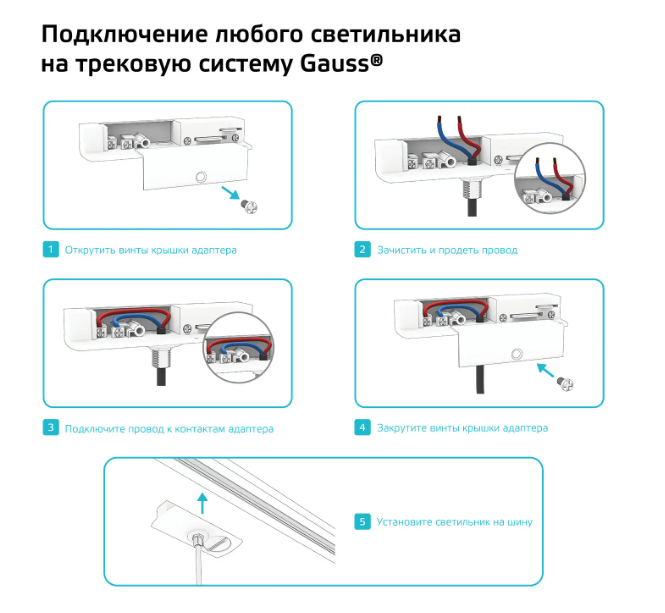 Подключение любого светильника на трековую систему Gauss®

1 Открутить винты крышки адаптера

2 Зачистить и продеть провод

3 Подключите провод к контактам адаптера

4 Закрутите винты крышки адаптера

5 Установите светильник на шину