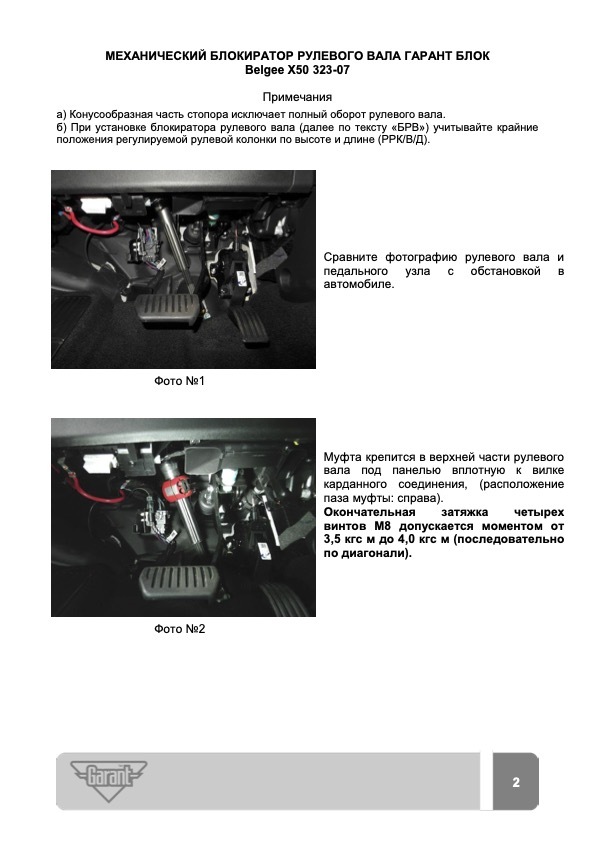 МЕХАНИЧЕСКИЙ БЛОКИРАТОР РУЛЕВОГО ВАЛА ГАРАНТ БЛОК
Belgee X50 323-07

Примечания
а) Конусообразная часть стопора исключает полный оборот рулевого вала.
б) При установке блокиратора рулевого вала (далее по тексту «БРВ») учитывайте крайние положения регулируемой рулевой колонки по высоте и длине (РРК/В/Д).

Сравните фотографию рулевого вала и педального узла с обстановкой в автомобиле.

Фото №1

Муфта крепится в верхней части рулевого вала под панелью вплотную к вилке карданного соединения, (расположение паза муфты: справа).
Окончательная затяжка четырех винтов М8 допускается моментом от 3,5 кгс м до 4,0 кгс м (последовательно по диагонали).

Фото №2

Garant

2