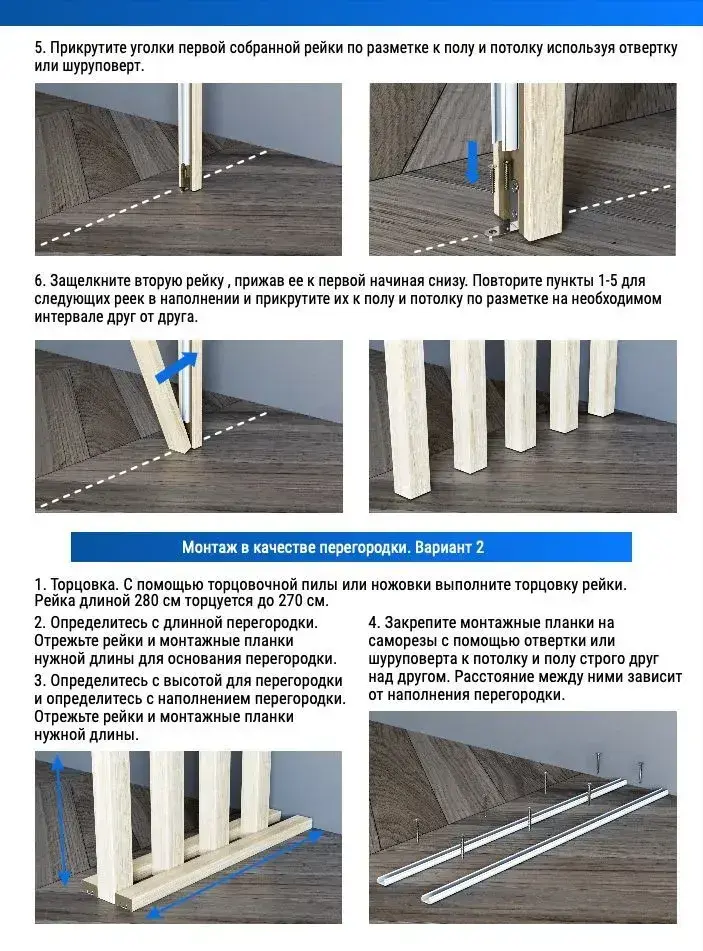 5. Прикрутите уголки первой собранной рейки по разметке к полу и потолку используя отвертку или шуруповерт.

6. Защелкните вторую рейку , прижав ее к первой начиная снизу. Повторите пункты 1-5 для следующих реек в наполнении и прикрутите их к полу и потолку по разметке на необходимом интервале друг от друга.

Монтаж в качестве перегородки. Вариант 2

1. Торцовка. С помощью торцовочной пилы или ножовки выполните торцовку рейки. Рейка длиной 280 см торцуется до 270 см.

2. Определитесь с длинной перегородки. Отрежьте рейки и монтажные планки нужной длины для основания перегородки.

3. Определитесь с высотой для перегородки и определитесь с наполнением перегородки. Отрежьте рейки и монтажные планки нужной длины.

4. Закрепите монтажные планки на саморезы с помощью отвертки или шуруповерта к потолку и полу строго друг над другом. Расстояние между ними зависит от наполнения перегородки.