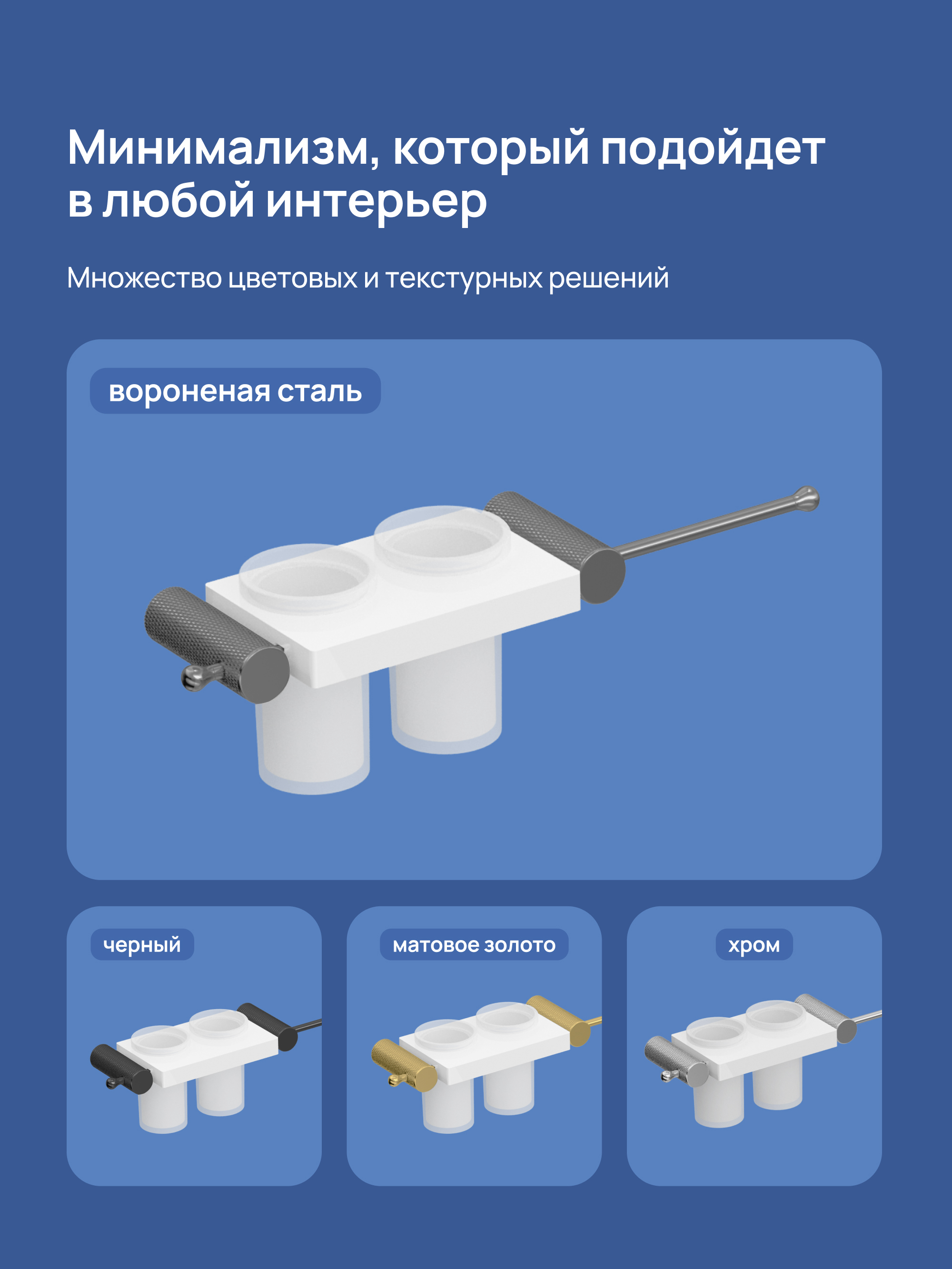 Минимализм, который подойдет в любой интерьер

Множество цветовых и текстурных решений

вороненая сталь

черный

матовое золото

хром