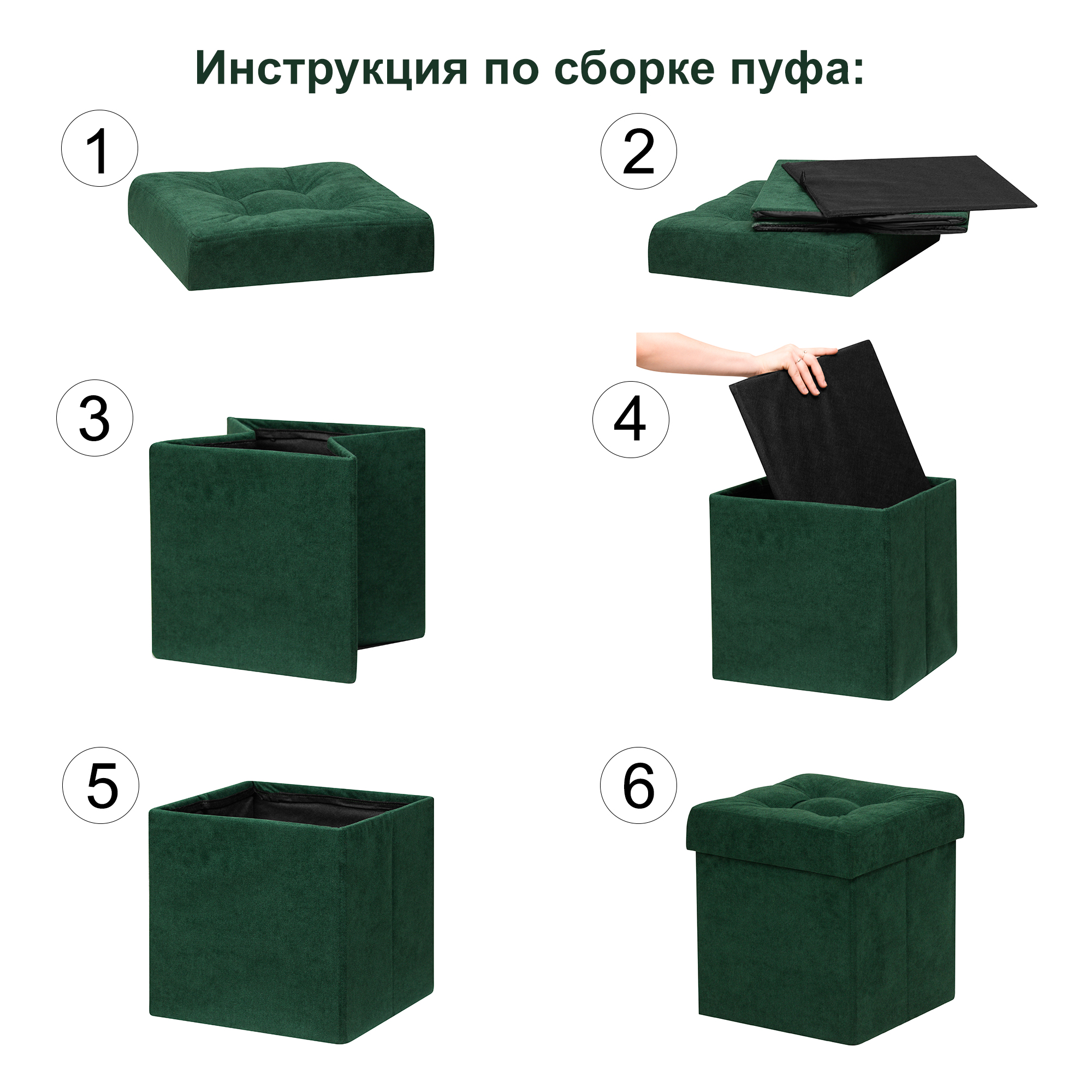 Инструкция по сборке пуфа:

1

2

3

4

5

6