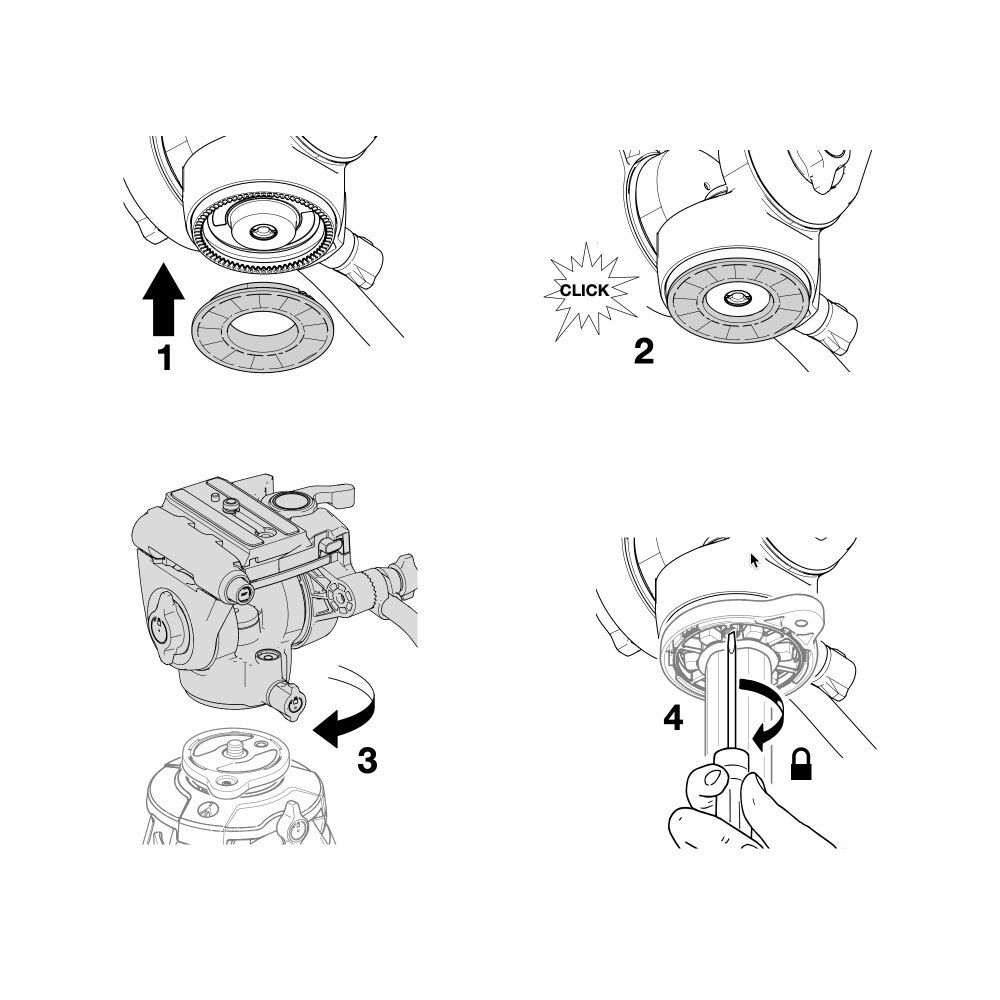 1

CLICK

2

3

4