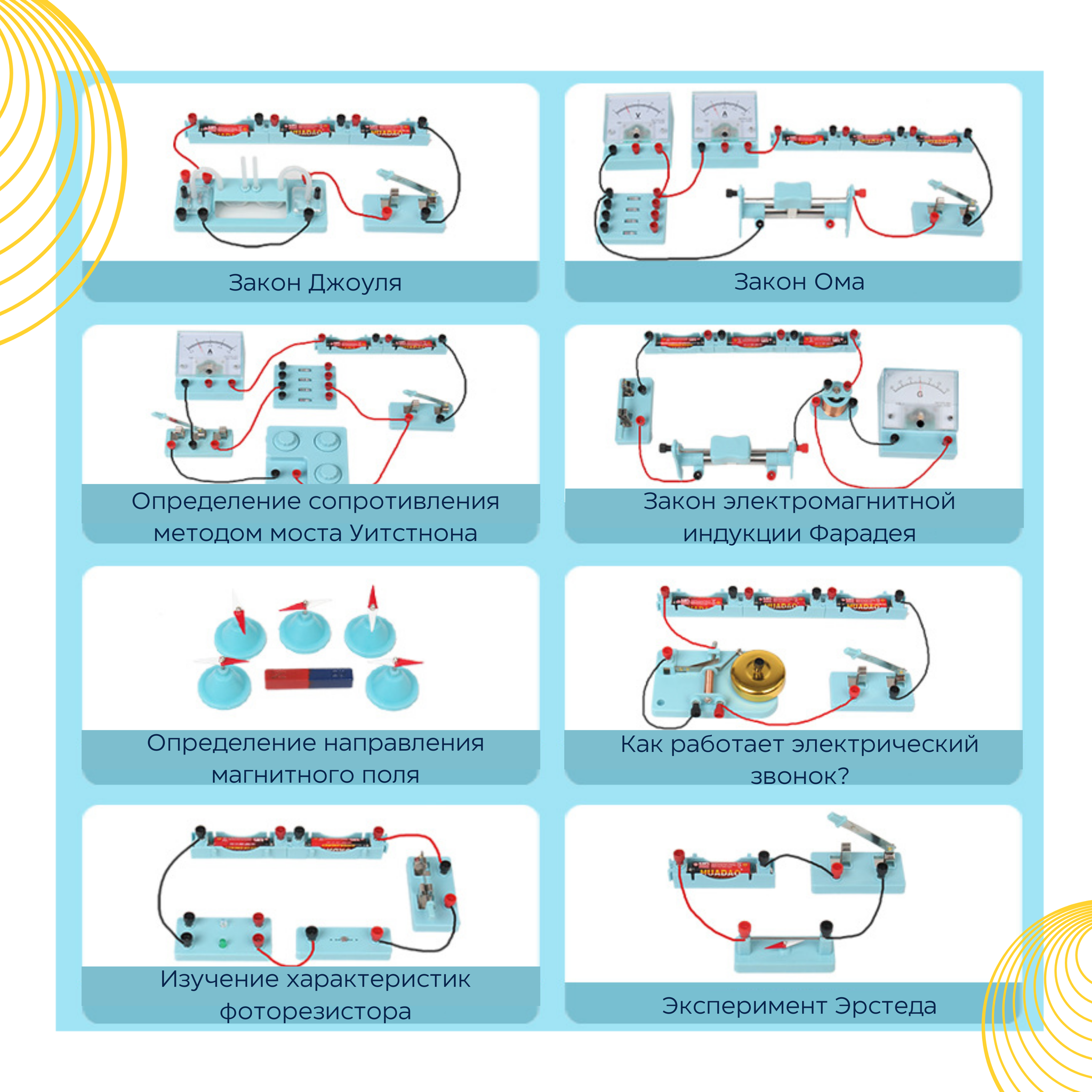 Закон Джоуля

Закон Ома

Определение сопротивления методом моста Уитстнона

Закон электромагнитной индукции Фарадея

Определение направления магнитного поля

Как работает электрический звонок?

Изучение характеристик фоторезистора

Эксперимент Эрстеда