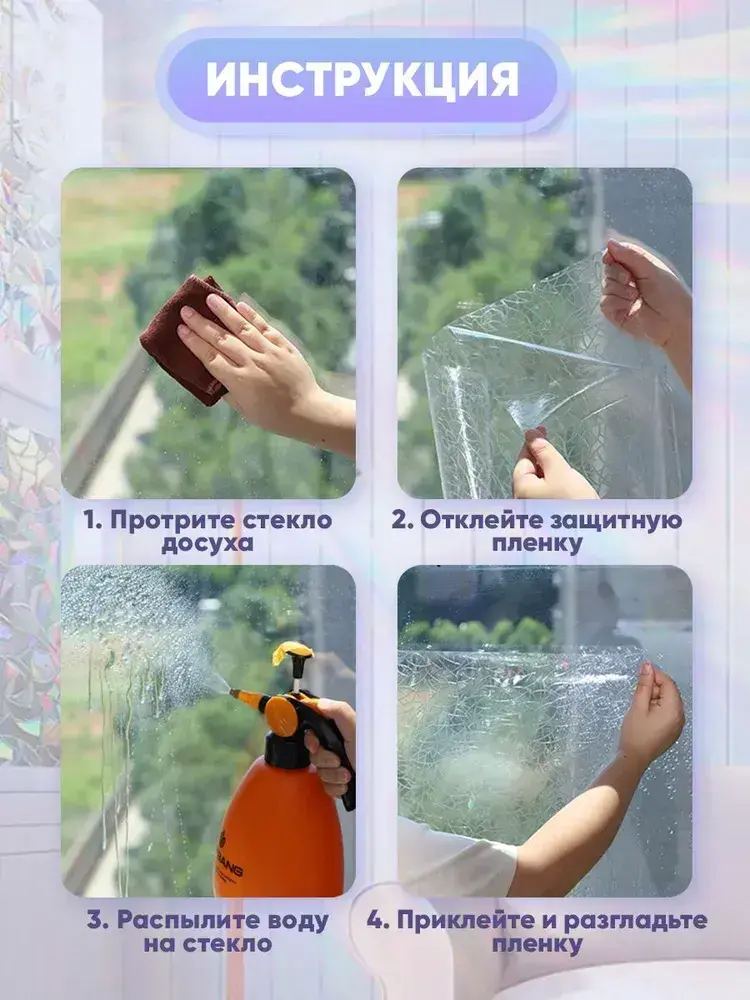 ИНСТРУКЦИЯ

1. Протрите стекло досуха

2. Отклейте защитную пленку

3. Распылите воду на стекло

4. Приклейте и разгладьте пленку