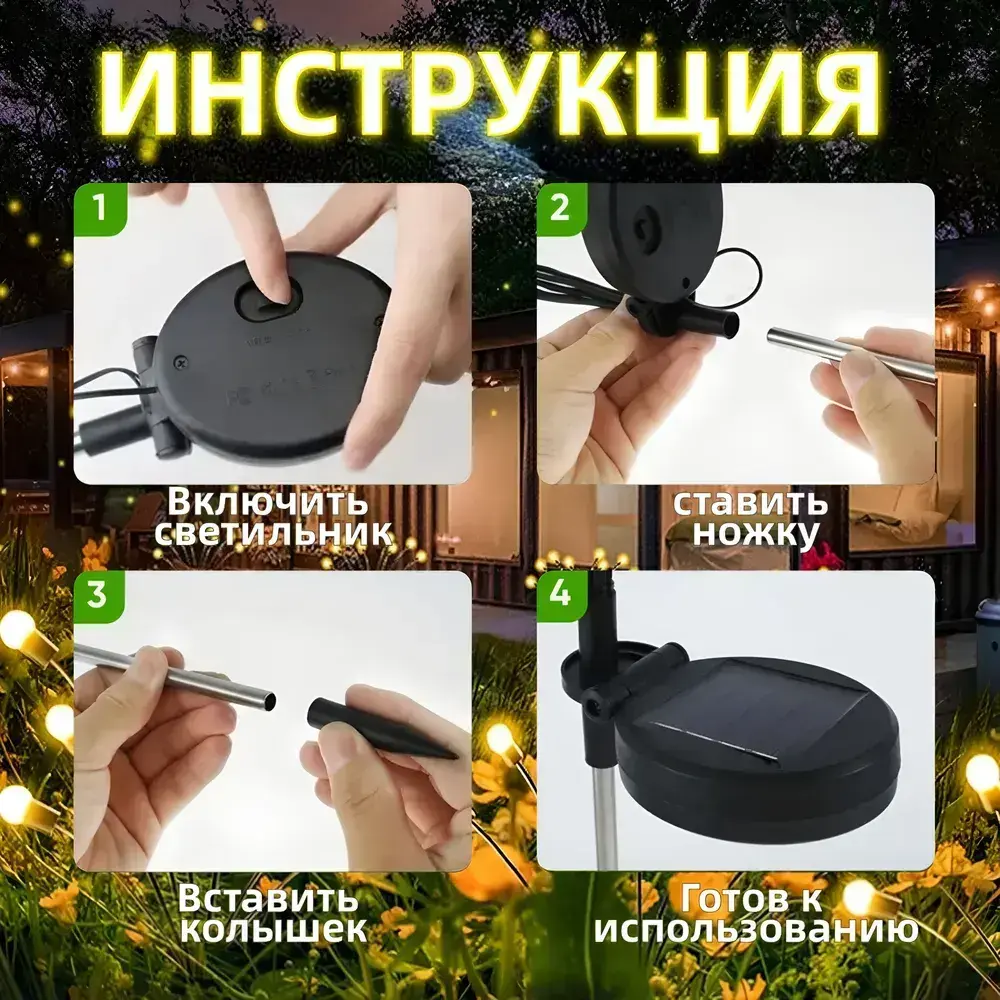 ИНСТРУКЦИЯ

1

Включить светильник

2

ставить ножку

3

Вставить колышек

4

Готов к использованию