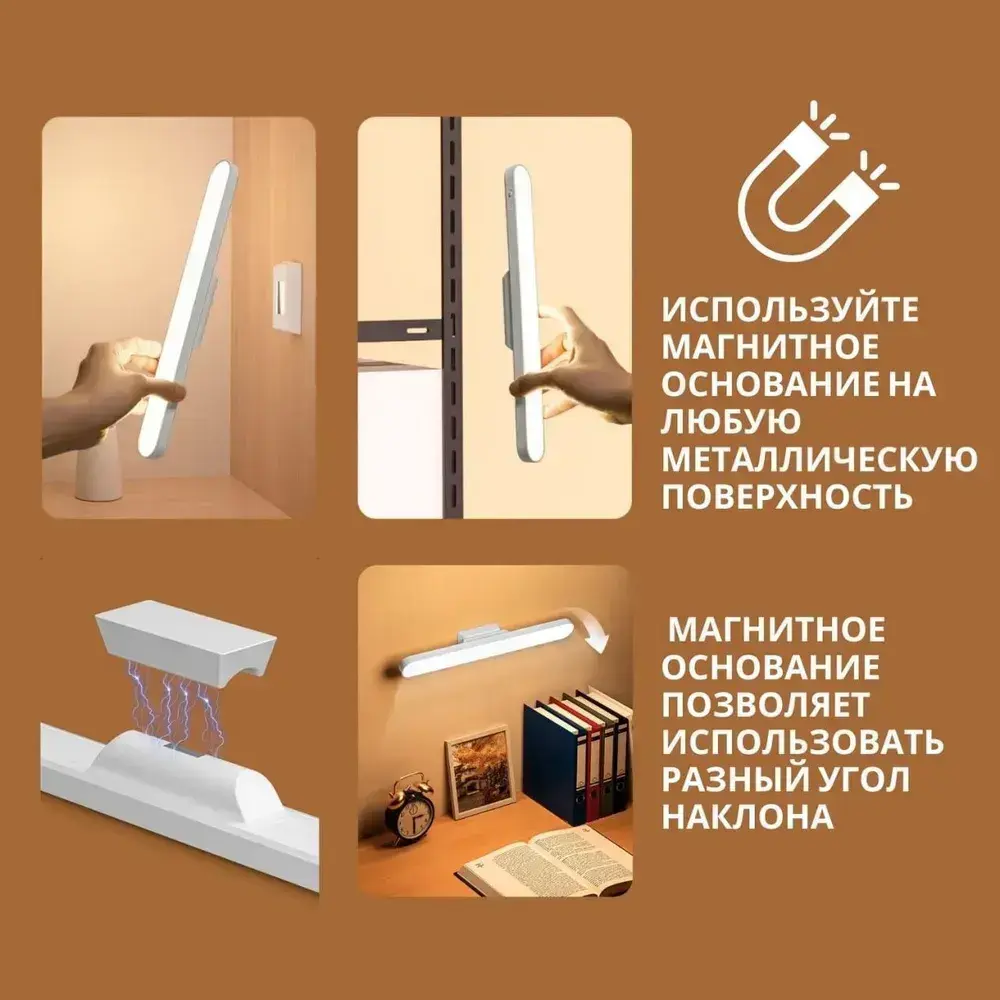 ИСПОЛЬЗУЙТЕ МАГНИТНОЕ ОСНОВАНИЕ НА ЛЮБУЮ МЕТАЛЛИЧЕСКУЮ ПОВЕРХНОСТЬ

МАГНИТНОЕ ОСНОВАНИЕ ПОЗВОЛЯЕТ ИСПОЛЬЗОВАТЬ РАЗНЫЙ УГОЛ НАКЛОНА