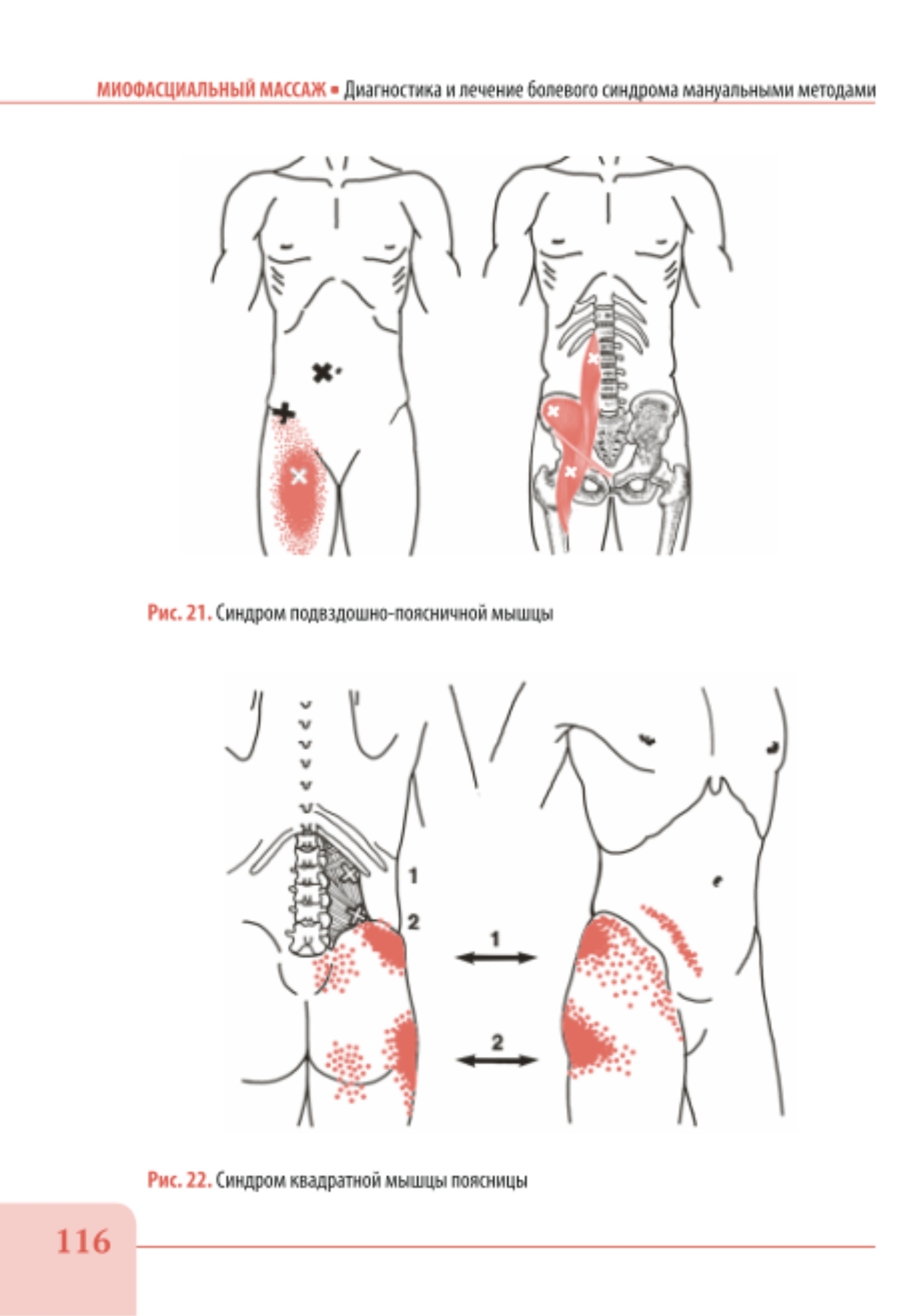 МИОФАСЦИАЛЬНЫЙ МАССАЖ ▪ Диагностика и лечение болевого синдрома мануальными методами

Рис. 21. Синдром подвздошно-поясничной мышцы

1

2

1

2

Рис. 22. Синдром квадратной мышцы поясницы

116