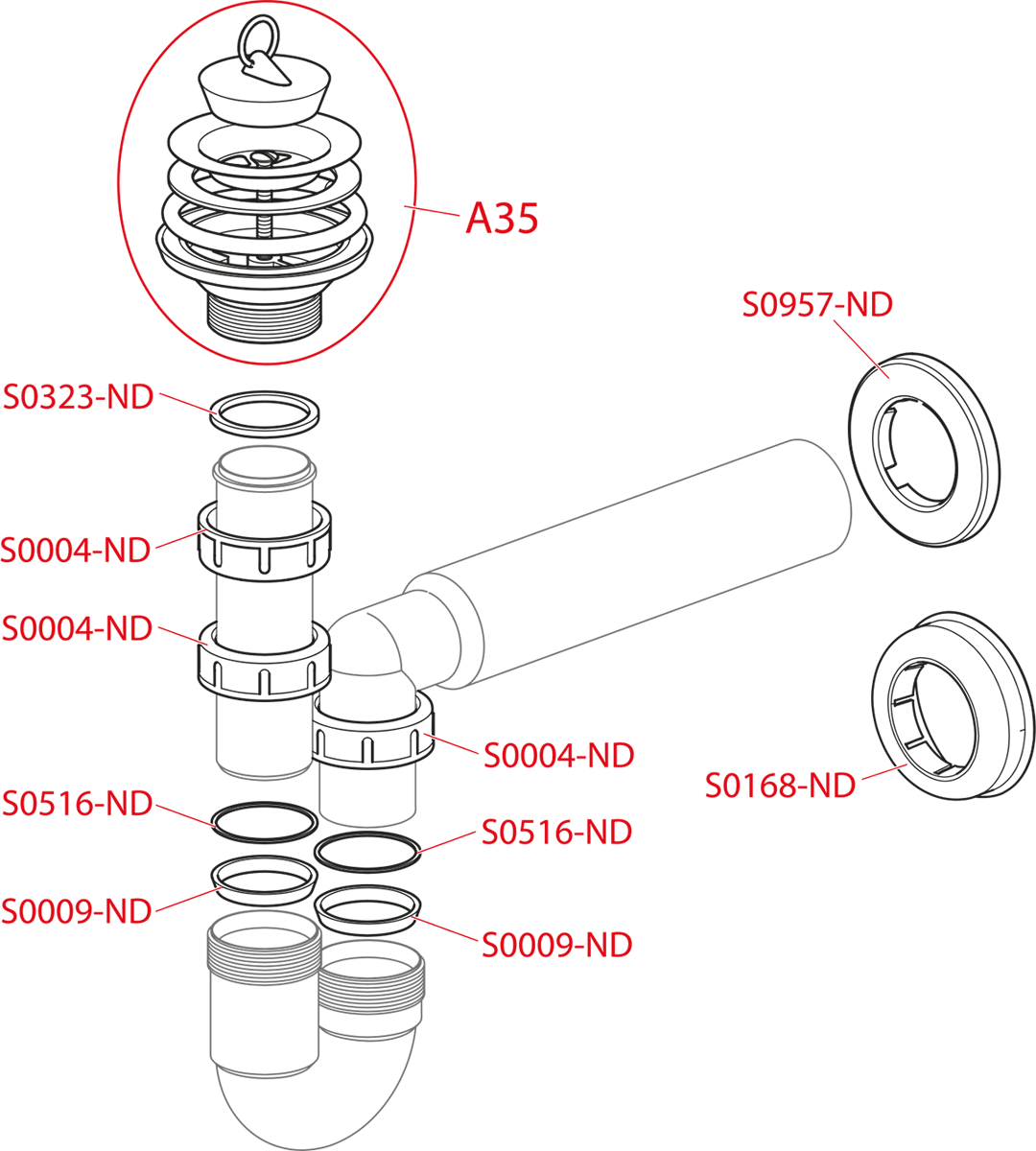 A35

S0957-ND

S0323-ND

S0004-ND

S0004-ND

S0004-ND

S0168-ND

S0516-ND

S0516-ND

S0009-ND

S0009-ND