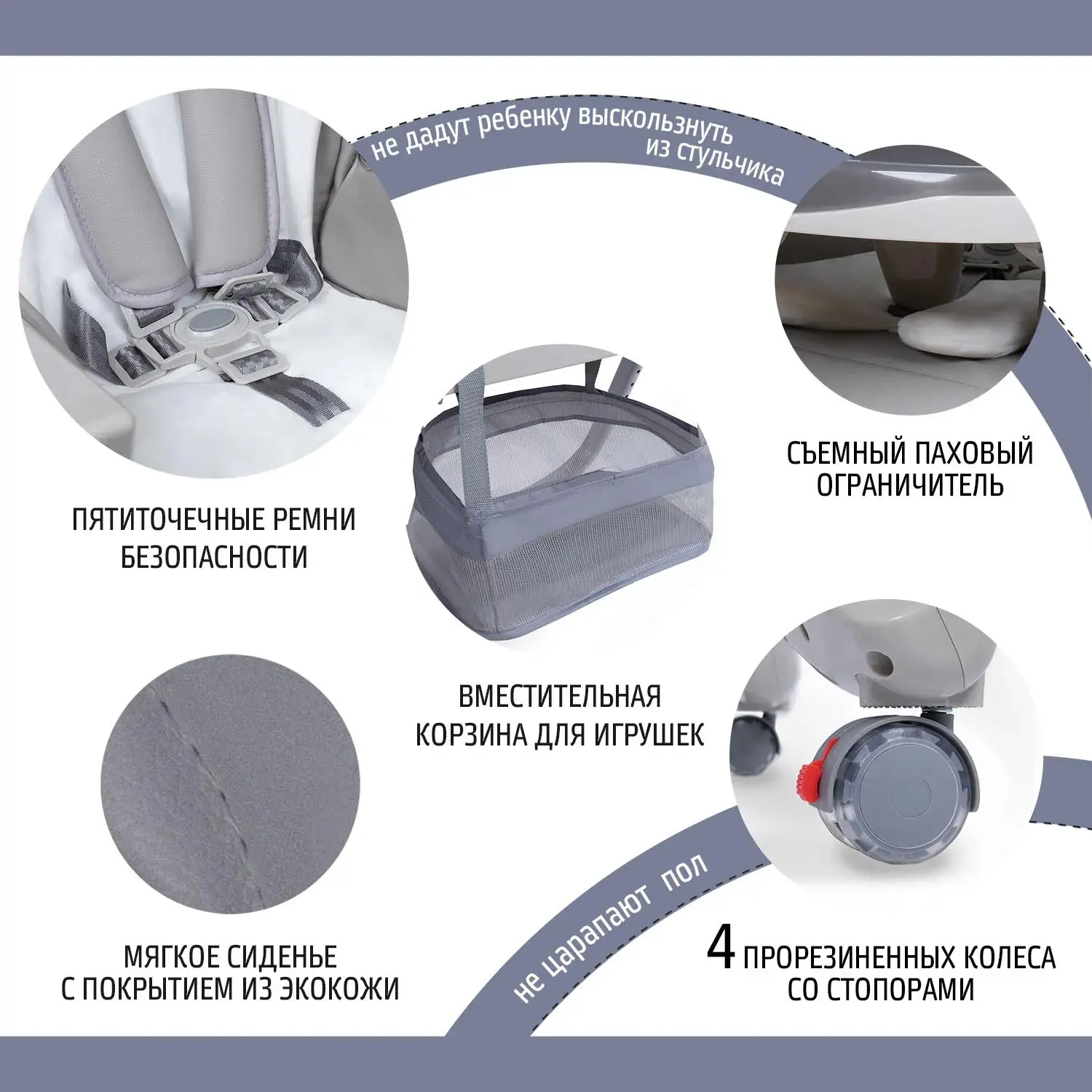 не дадут ребенку выскользнуть из стульчика

ПЯТИТОЧЕЧНЫЕ РЕМНИ БЕЗОПАСНОСТИ

СЪЕМНЫЙ ПАХОВЫЙ ОГРАНИЧИТЕЛЬ

ВМЕСТИТЕЛЬНАЯ КОРЗИНА ДЛЯ ИГРУШЕК

МЯГКОЕ СИДЕНЬЕ С ПОКРЫТИЕМ ИЗ ЭКОКОЖИ

не царапают пол

4 ПРОРЕЗИНЕННЫХ КОЛЕСА СО СТОПОРАМИ