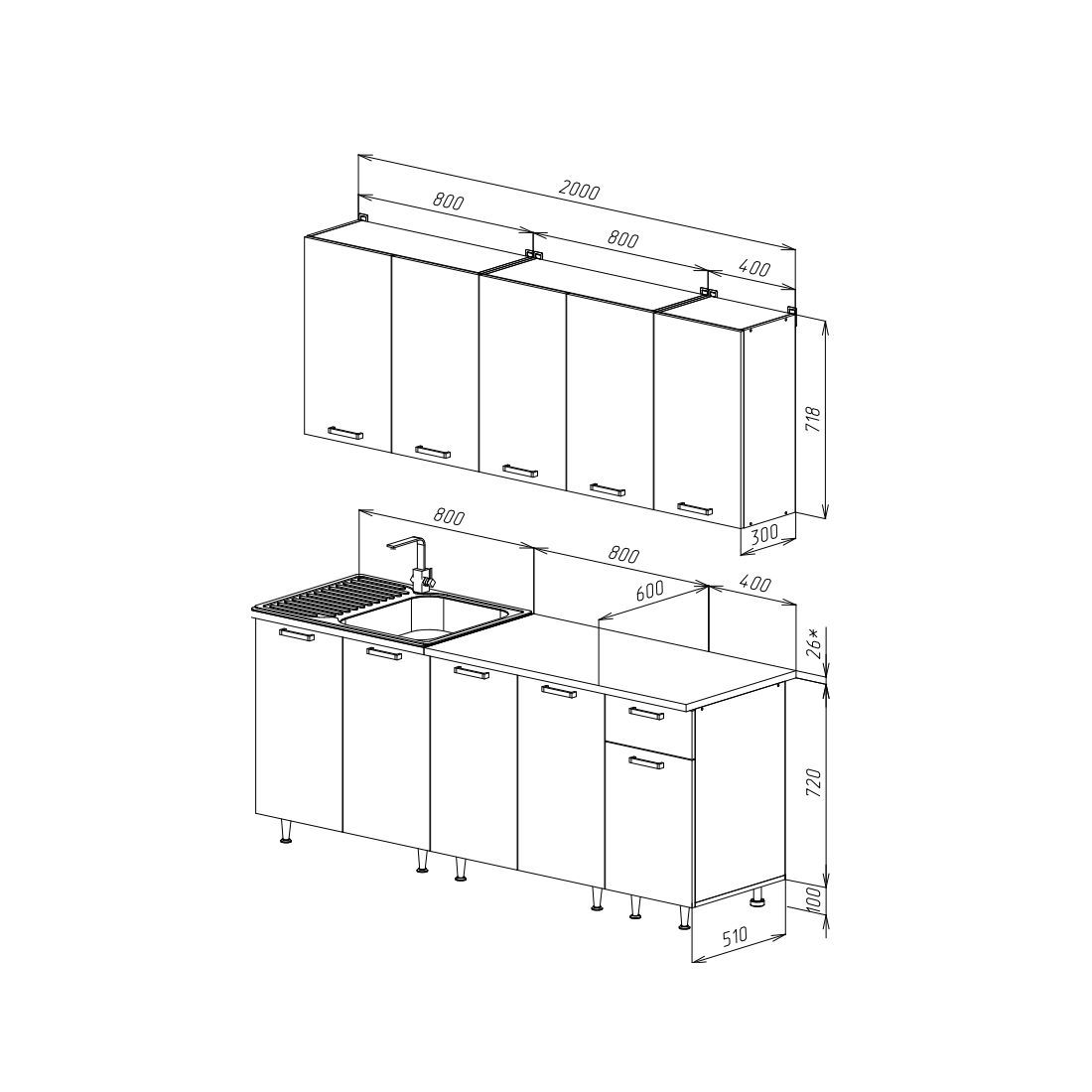 2000
800
800
400
718
300
800
800
600
400
26*
720
100
510