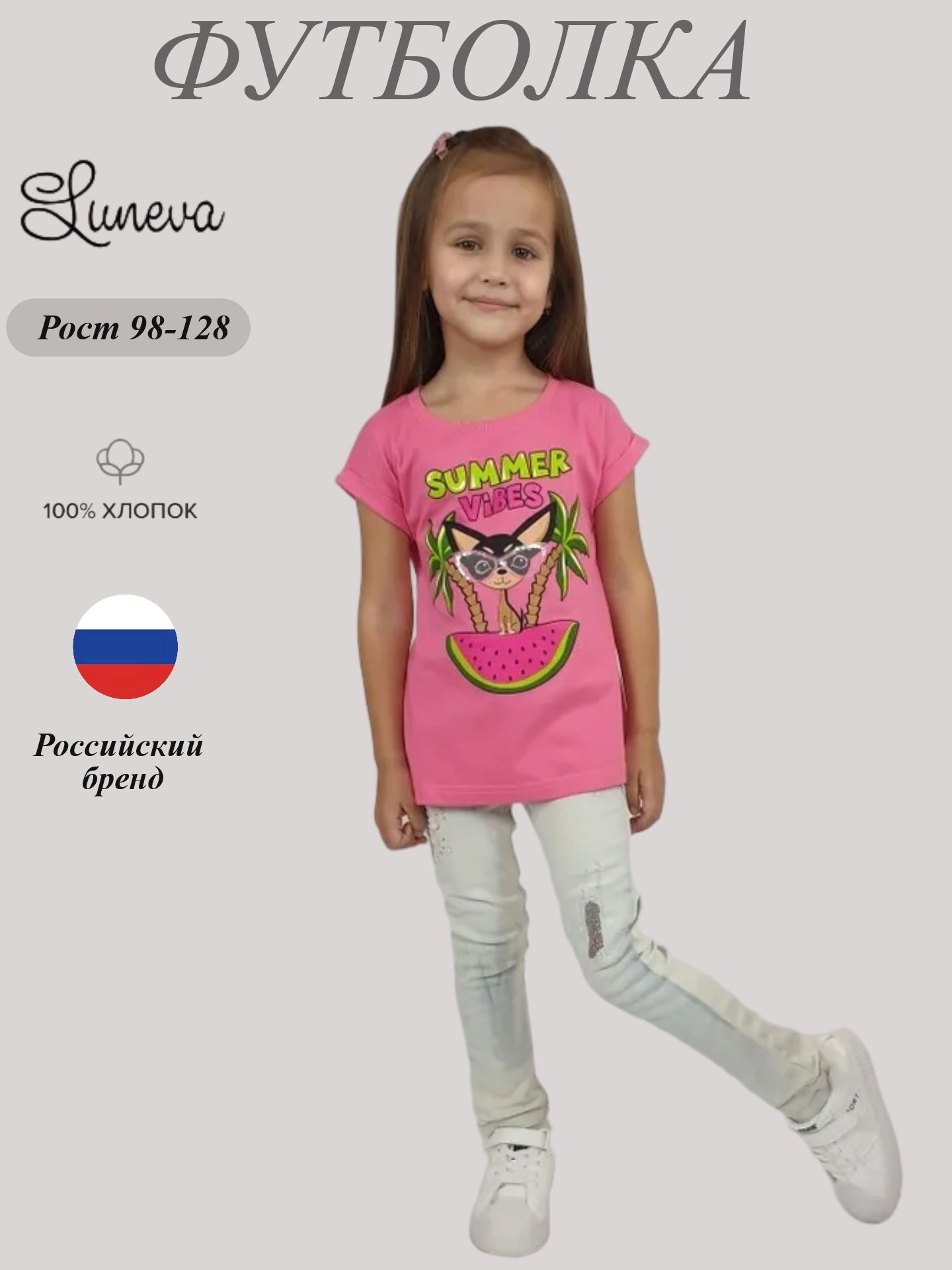 ФУТБОЛКА

Luneva

Рост 98-128

100% ХЛОПОК

Российский бренд

SUMMER
ViBES