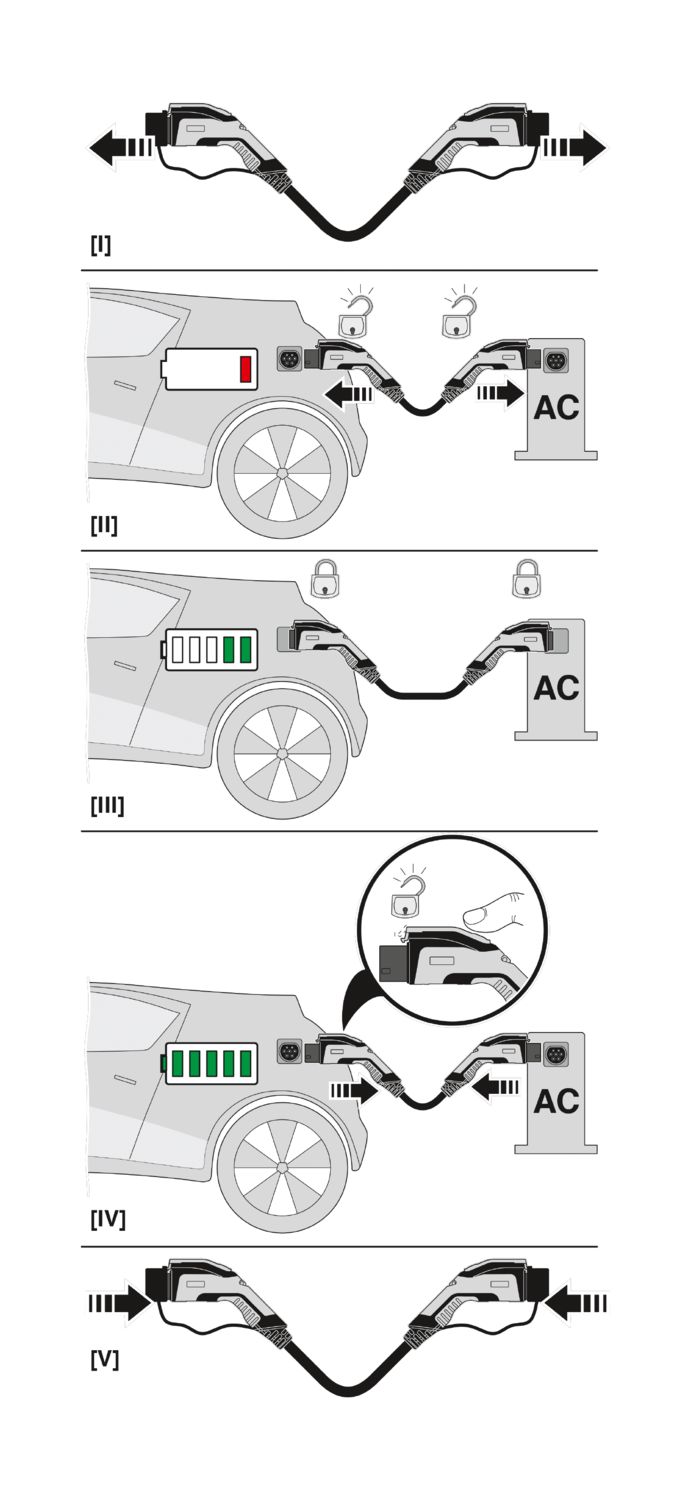 [I]

AC

[II]

AC

[III]

AC

[IV]

[V]