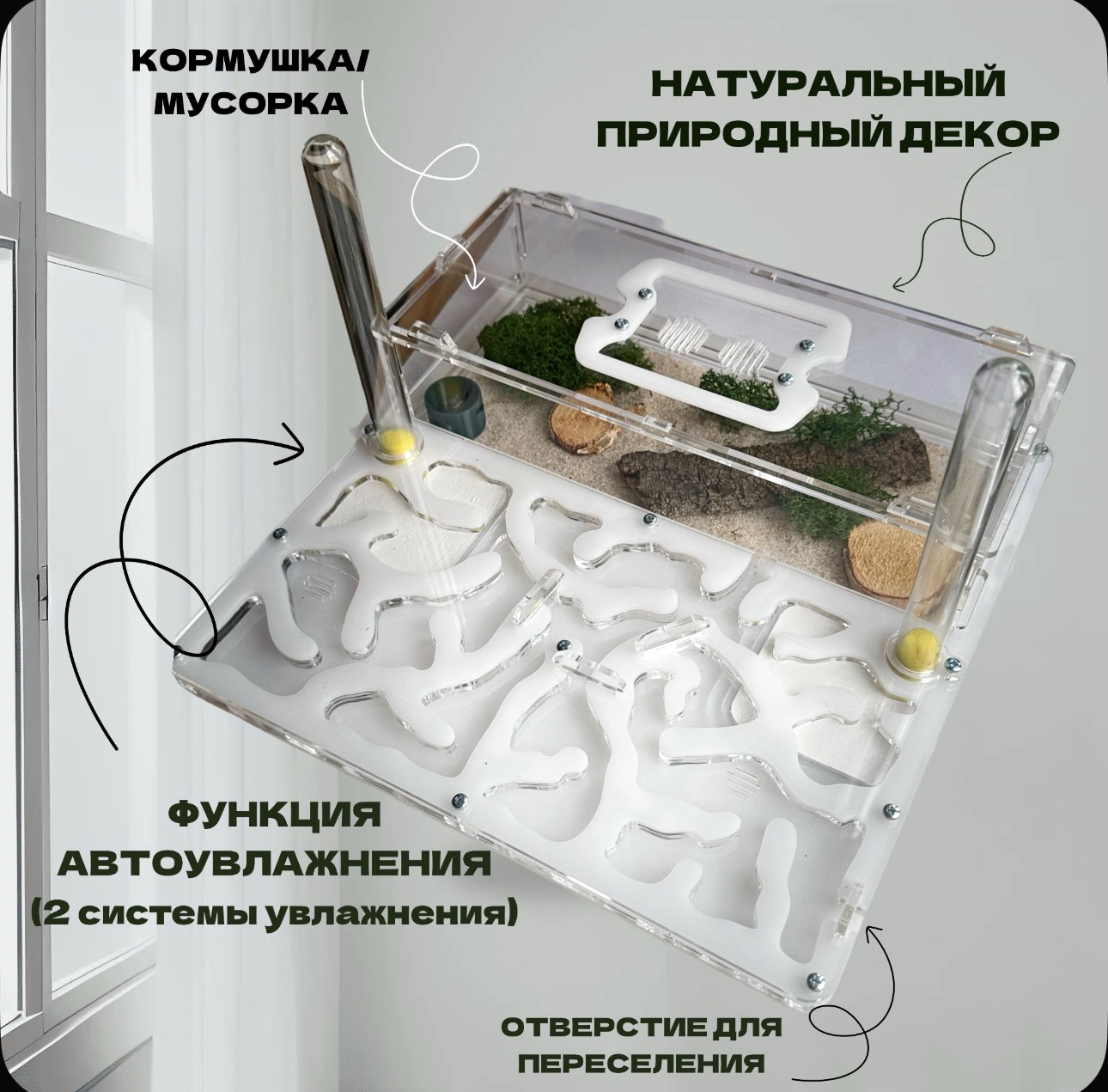 КОРМУШКА/
МУСОРКА

НАТУРАЛЬНЫЙ
ПРИРОДНЫЙ ДЕКОР

ФУНКЦИЯ
АВТОУВЛАЖНЕНИЯ
(2 системы увлажнения)

ОТВЕРСТИЕ ДЛЯ
ПЕРЕСЕЛЕНИЯ