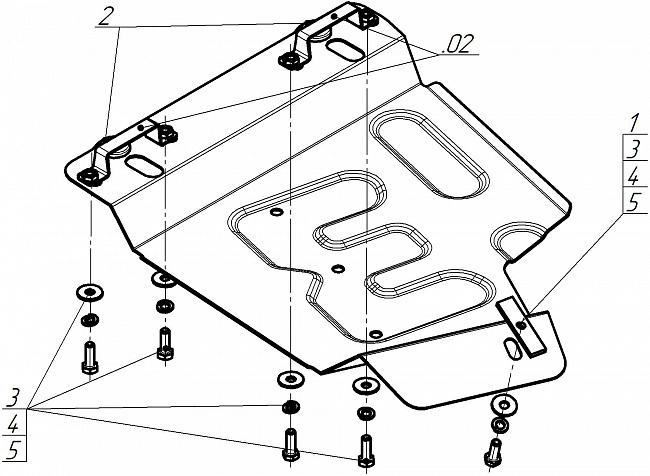 2
.02
1
3
4
5
3
4
5