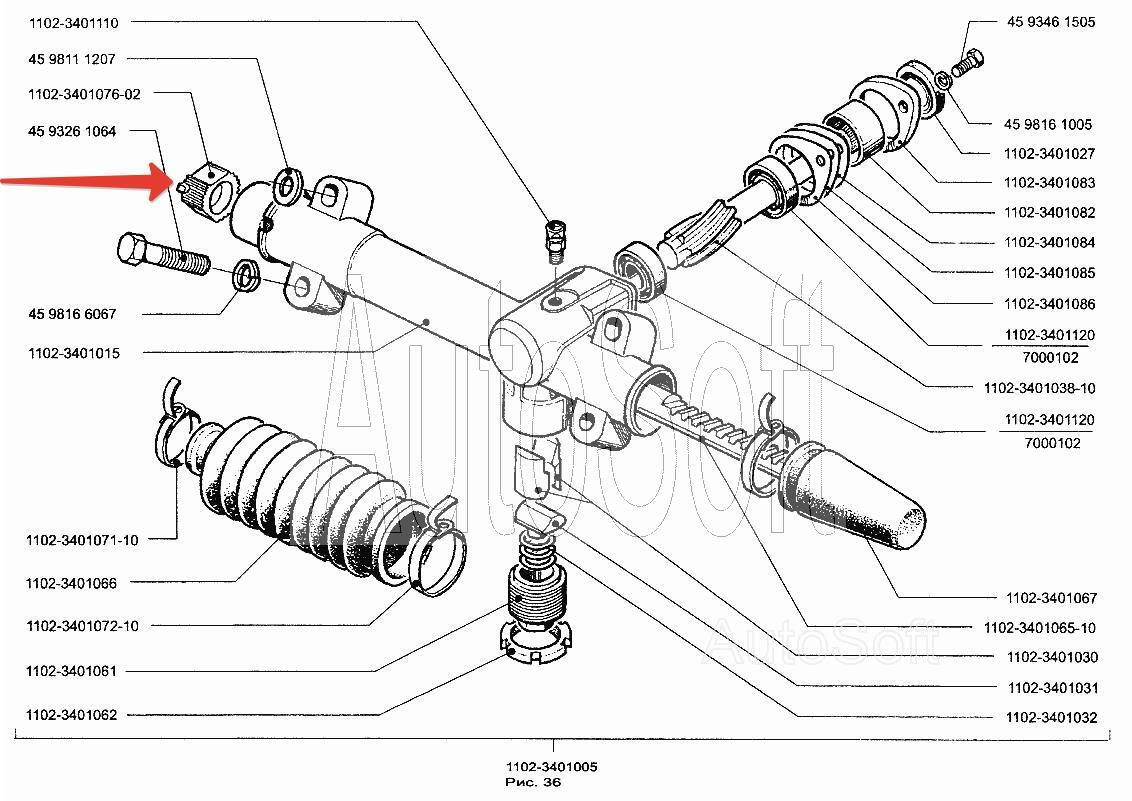 1102-3401110
45 9811 1207
1102-3401076-02
45 9326 1064
45 9816 6067
1102-3401015
1102-3401071-10
1102-3401066
1102-3401072-10
1102-3401061
1102-3401062

45 9346 1505
45 9816 1005
1102-3401027
1102-3401083
1102-3401082
1102-3401084
1102-3401085
1102-3401086
1102-3401120
7000102
1102-3401038-10
1102-3401120
7000102
1102-3401067
1102-3401065-10
1102-3401030
1102-3401031
1102-3401032

AutoSoft
AutoSoft

1102-3401005
Рис. 36