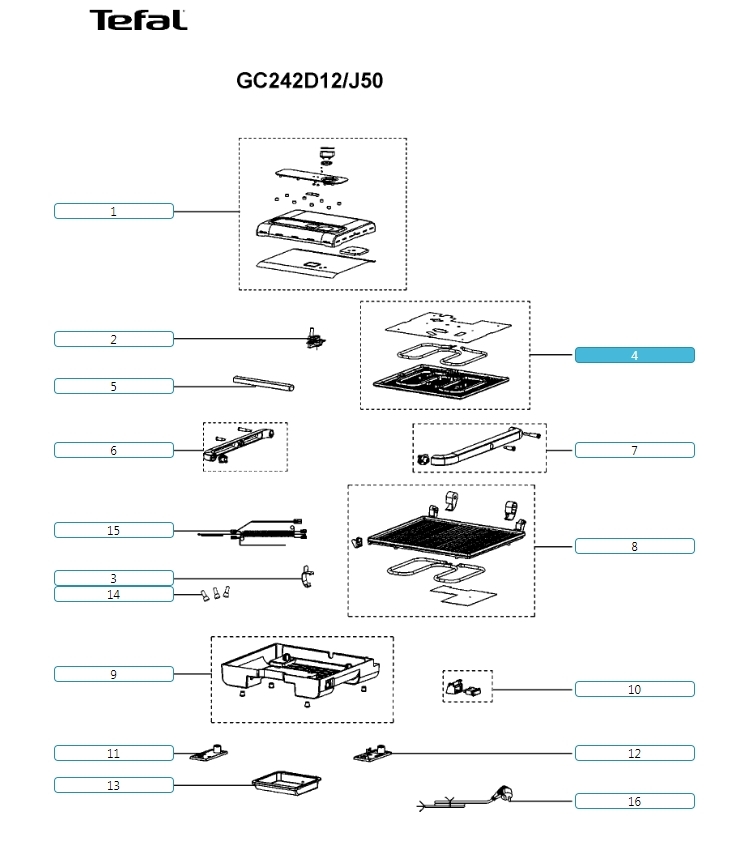 Tefal

GC242D12/J50

1

2

4

5

6

7

15

8

3

14

9

10

11

12

13

16