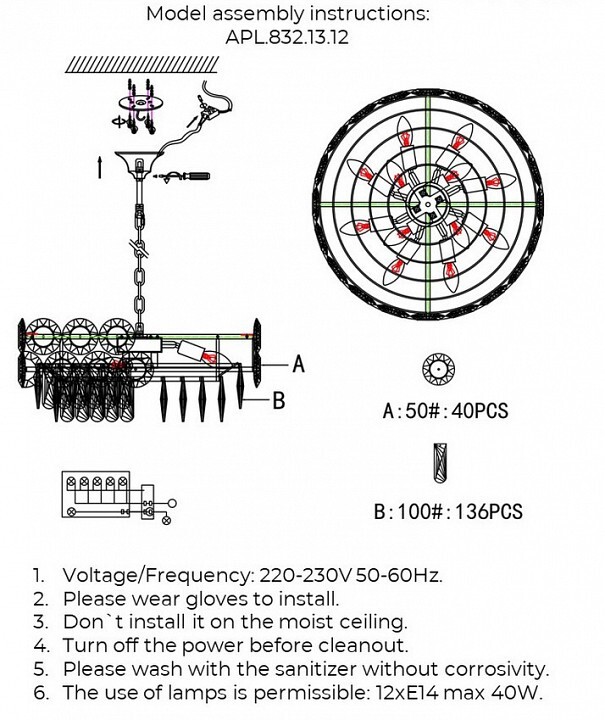 Model assembly instructions:
APL.832.13.12

A

B

A:50#:40PCS

B:100#:136PCS

1. Voltage/Frequency: 220-230V 50-60Hz.
2. Please wear gloves to install.
3. Don`t install it on the moist ceiling.
4. Turn off the power before cleanout.
5. Please wash with the sanitizer without corrosivity.
6. The use of lamps is permissible: 12xE14 max 40W.