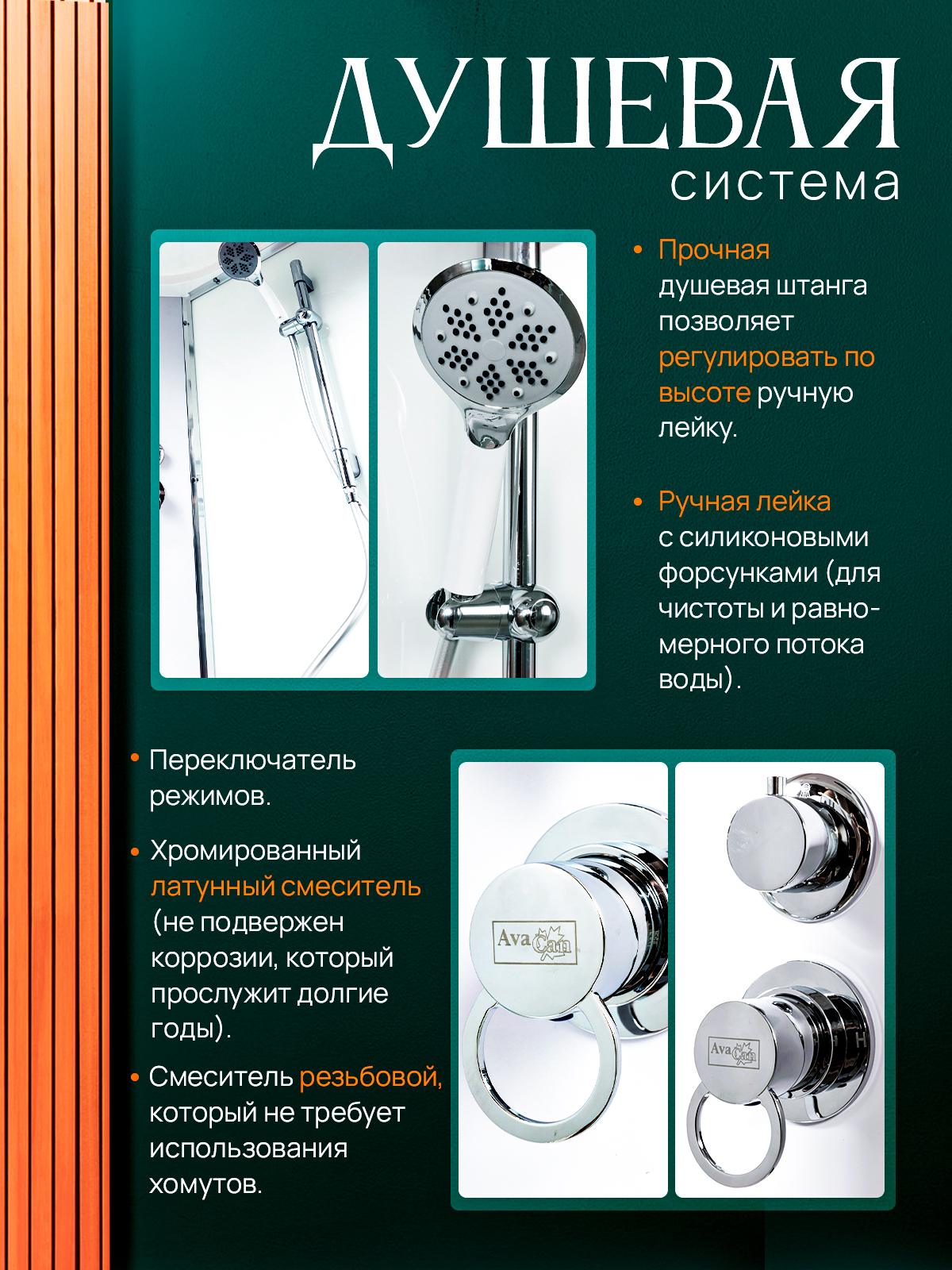 ДУШЕВАЯ
система

• Прочная душевая штанга позволяет регулировать по высоте ручную лейку.

• Ручная лейка с силиконовыми форсунками (для чистоты и равномерного потока воды).

• Переключатель режимов.

• Хромированный латунный смеситель (не подвержен коррозии, который прослужит долгие годы).

• Смеситель резьбовой, который не требует использования хомутов.

AvaCan

AvaCan

H