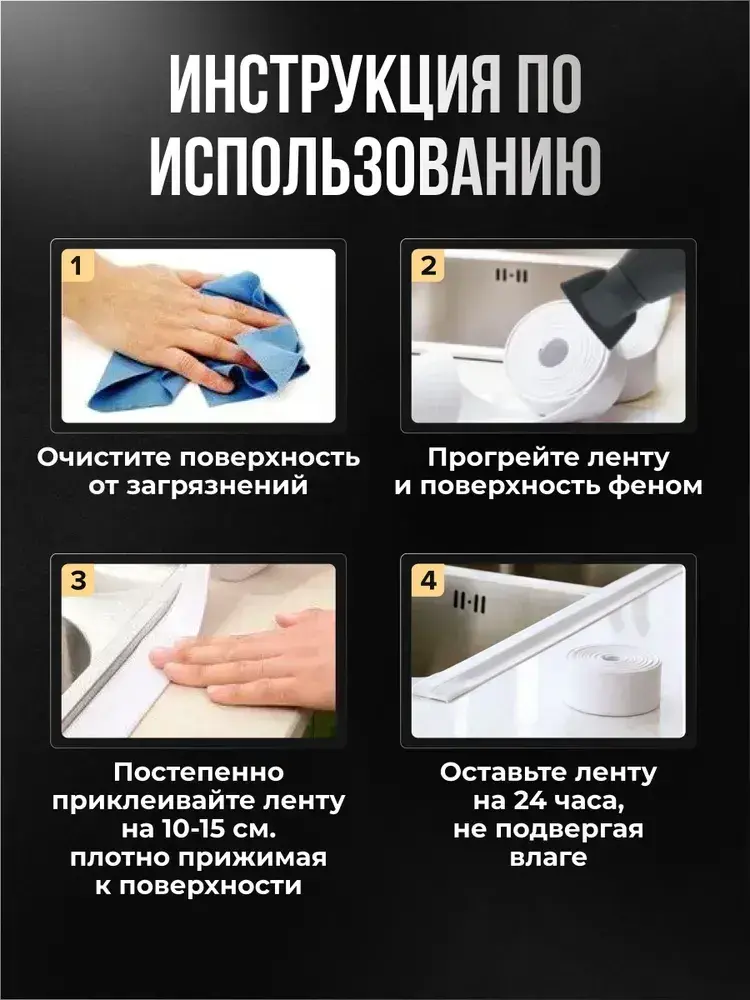 ИНСТРУКЦИЯ ПО ИСПОЛЬЗОВАНИЮ

1

Очистите поверхность от загрязнений

2

Прогрейте ленту и поверхность феном

3

Постепенно приклеивайте ленту на 10-15 см. плотно прижимая к поверхности

4

Оставьте ленту на 24 часа, не подвергая влаге