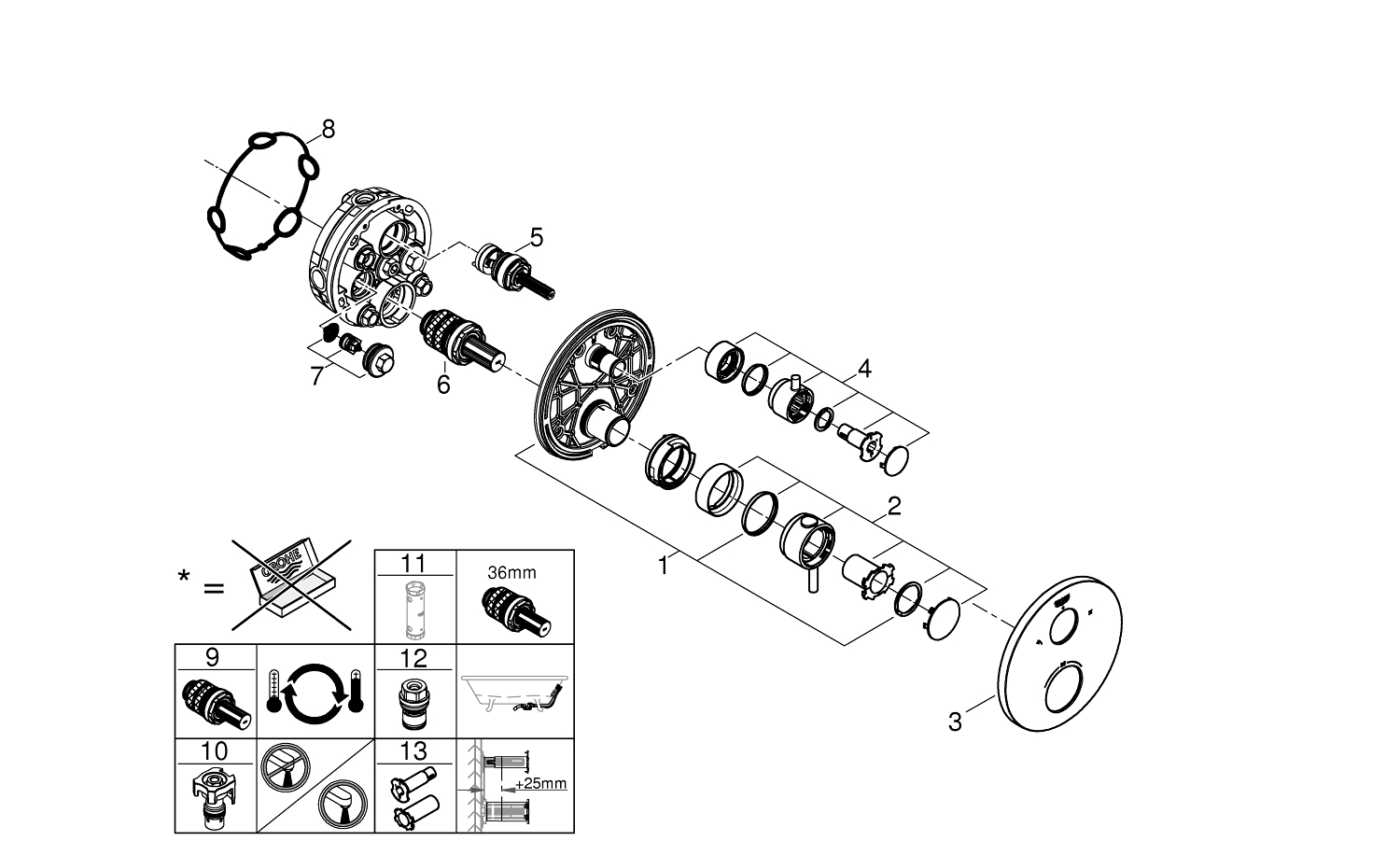 8
5
7
6
4
2
1
3

* =
GROHE

11
36mm

9
12

10
13
+25mm