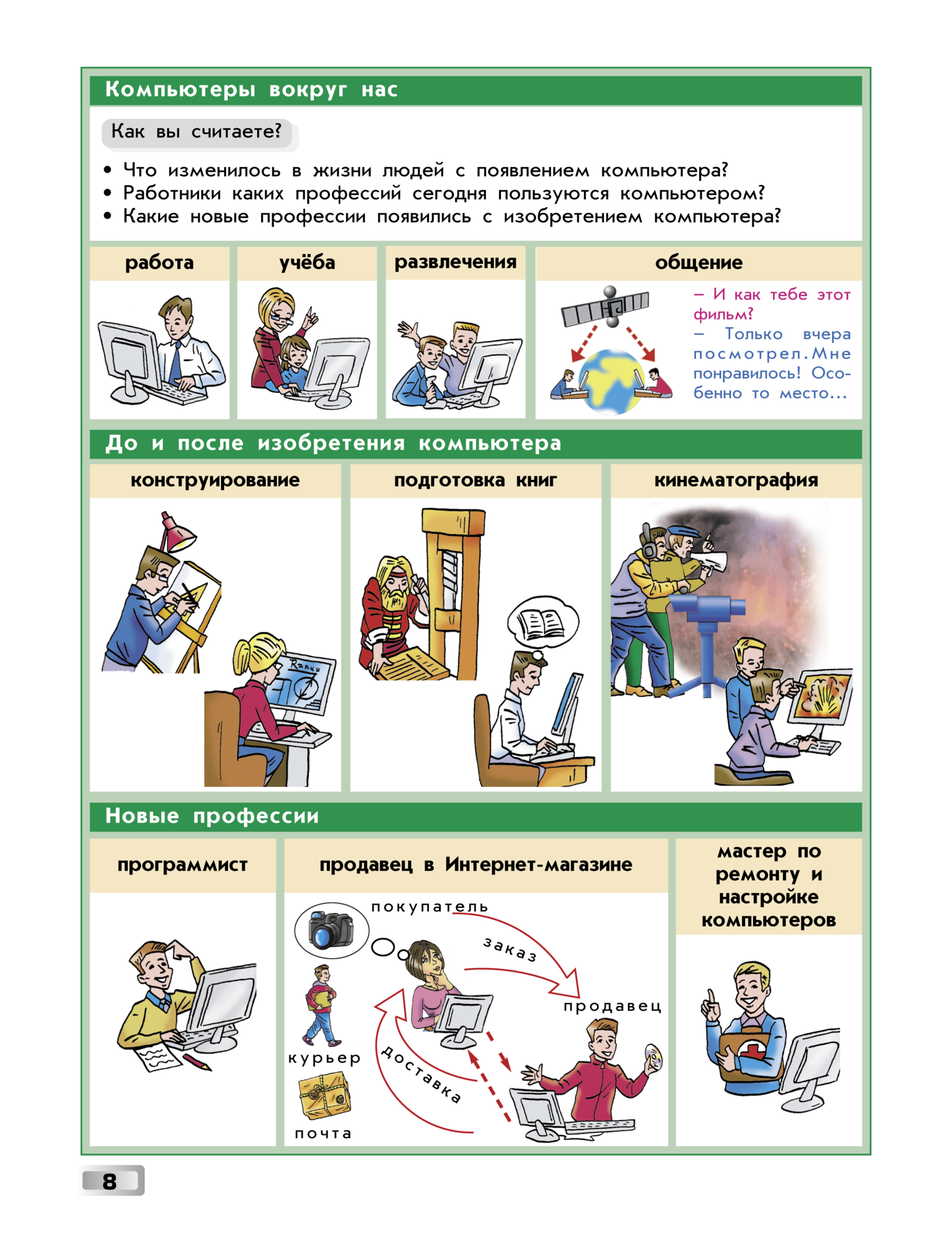 Компьютеры вокруг нас

Как вы считаете?

• Что изменилось в жизни людей с появлением компьютера?
• Работники каких профессий сегодня пользуются компьютером?
• Какие новые профессии появились с изобретением компьютера?

работа

учёба

развлечения

общение

– И как тебе этот фильм?
– Только вчера посмотрел. Мне понравилось! Особенно то место...

До и после изобретения компьютера

конструирование

подготовка книг

кинематография

Новые профессии

программист

продавец в Интернет-магазине

покупатель

заказ

продавец

курьер

доставка

почта

мастер по ремонту и настройке компьютеров

8