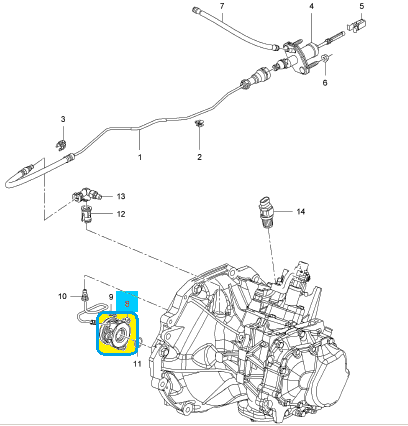 7
4
5
6
3
1
2
13
12
14
10
9
8
11