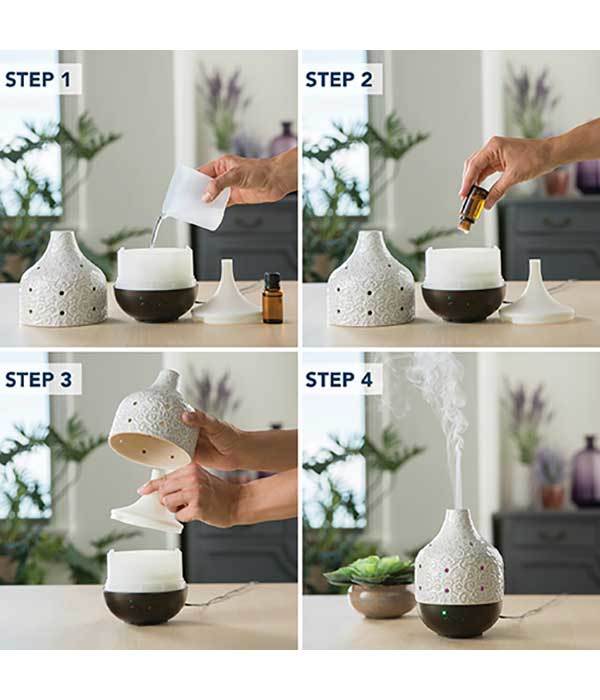 STEP 1

STEP 2

STEP 3

STEP 4