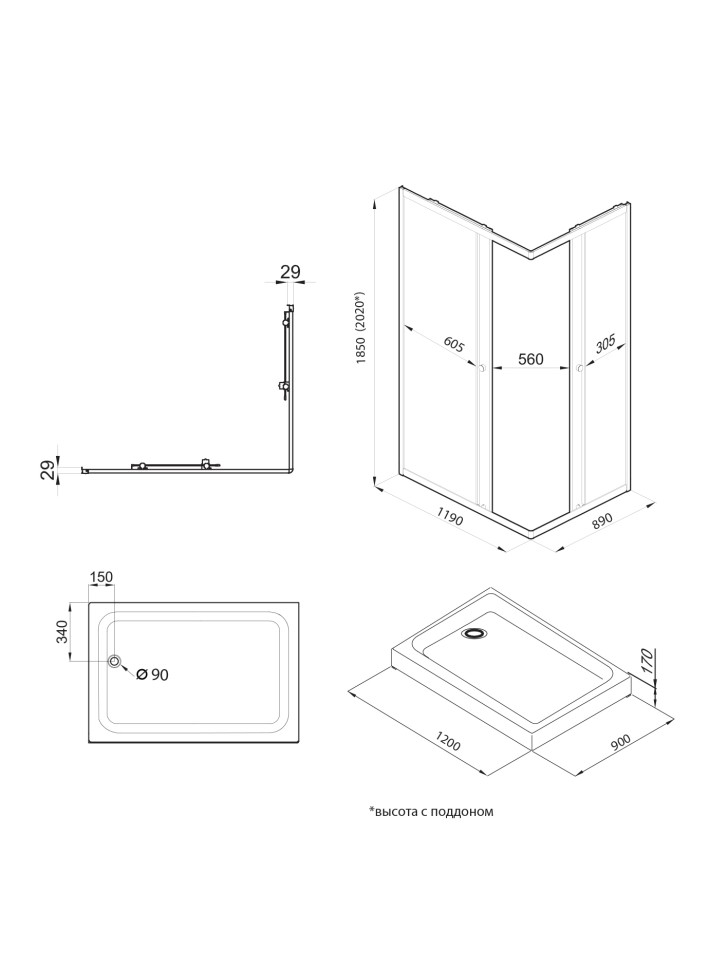 29

29

1850 (2020*)

605

560

305

1190

890

150

340

Ø 90

170

1200

900

*высота с поддоном