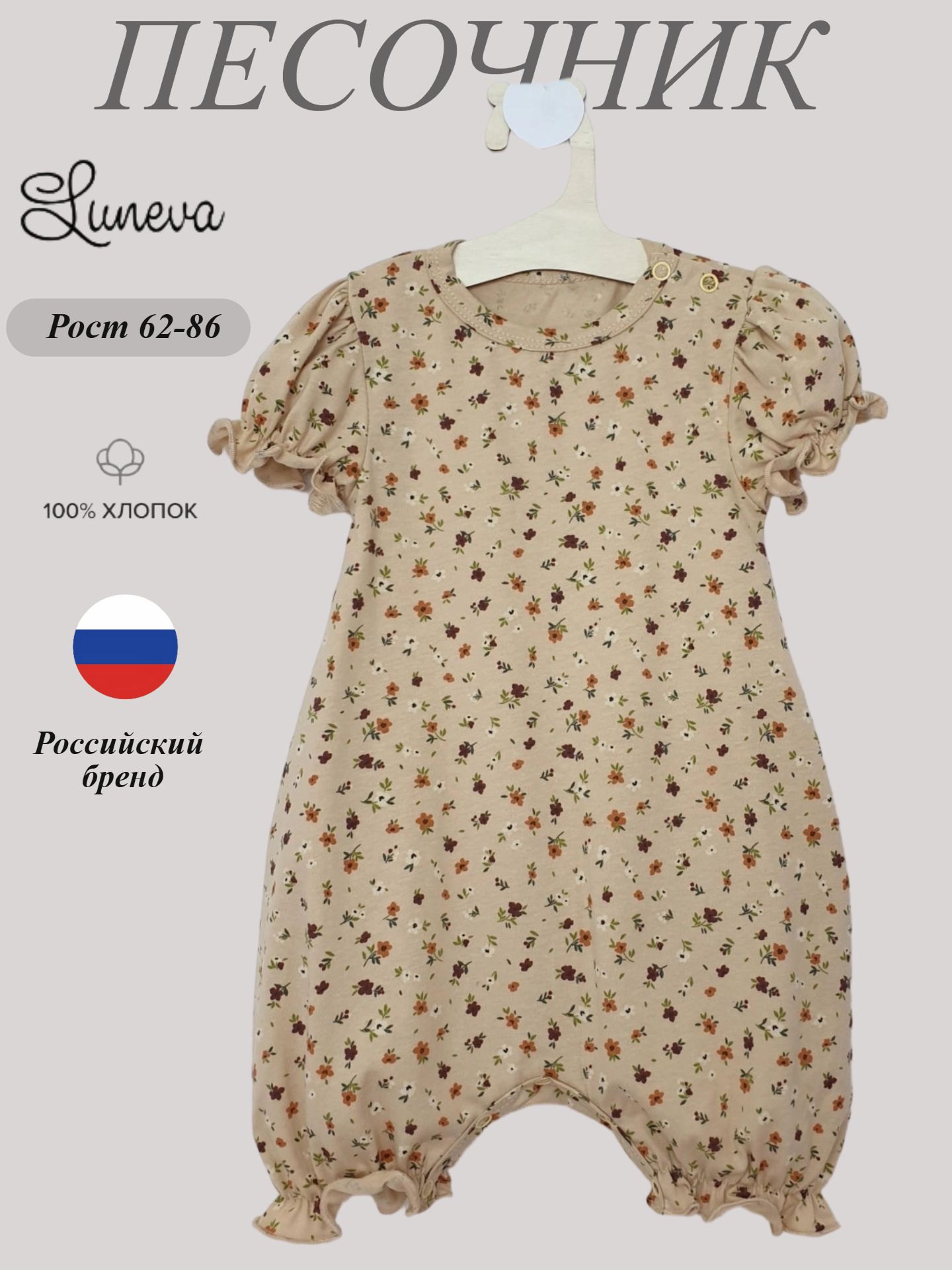 ПЕСОЧНИК

Luneva

Рост 62-86

100% ХЛОПОК

Российский бренд