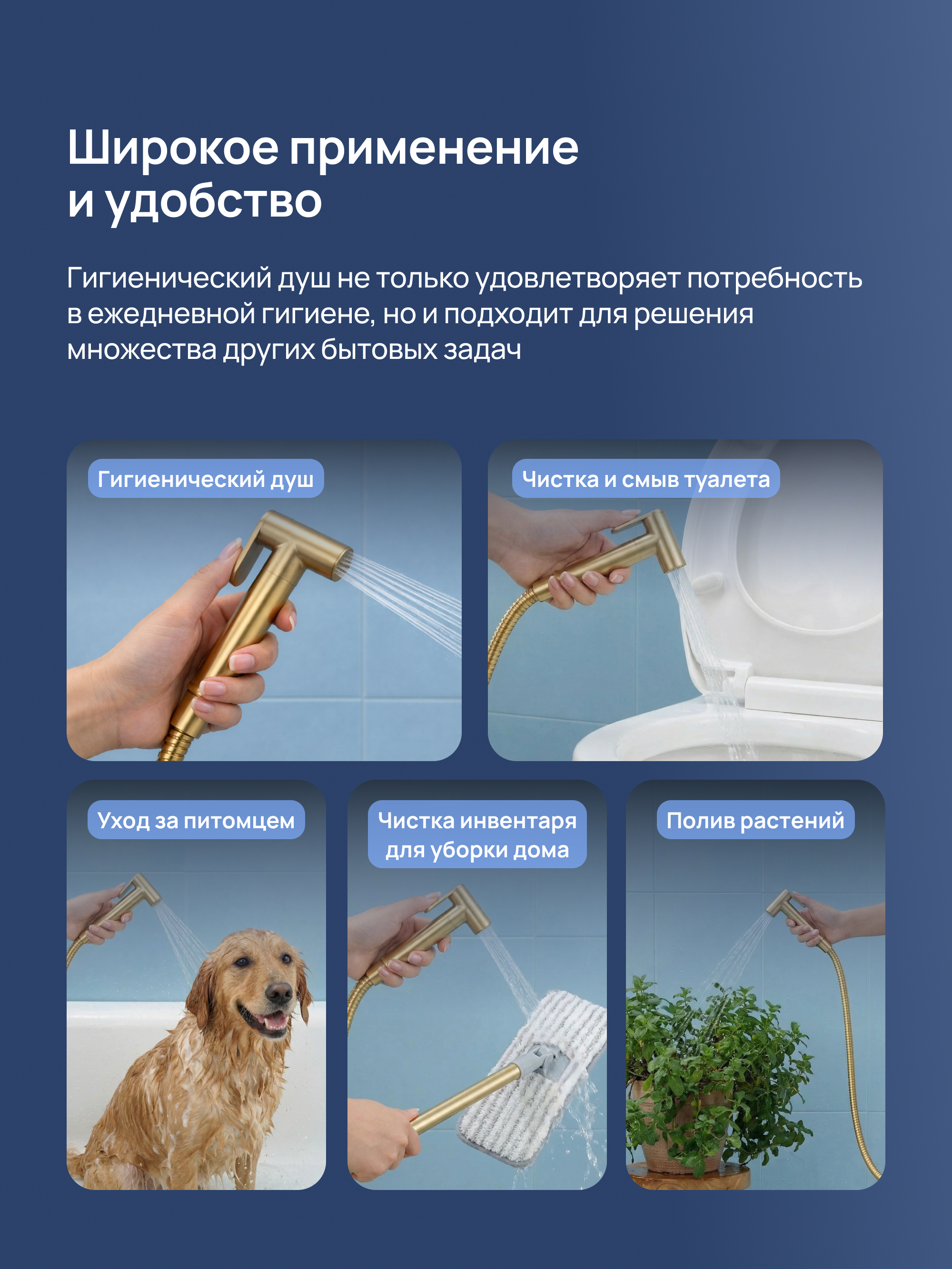 Широкое применение и удобство

Гигиенический душ не только удовлетворяет потребность в ежедневной гигиене, но и подходит для решения множества других бытовых задач

Гигиенический душ

Чистка и смыв туалета

Уход за питомцем

Чистка инвентаря для уборки дома

Полив растений