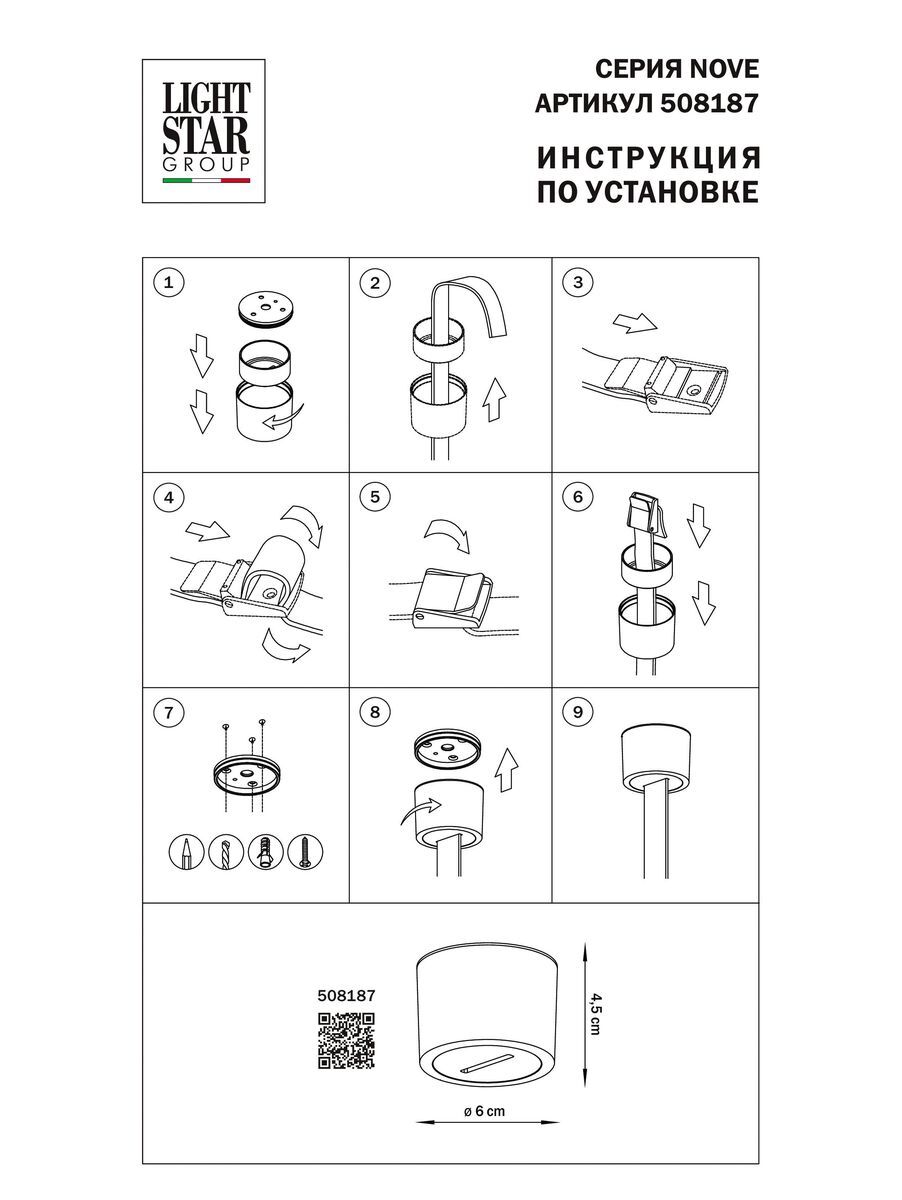 LIGHT STAR GROUP

СЕРИЯ NOVE
АРТИКУЛ 508187

ИНСТРУКЦИЯ
ПО УСТАНОВКЕ

1

2

3

4

5

6

7

8

9

508187

4,5 cm

ø 6 cm