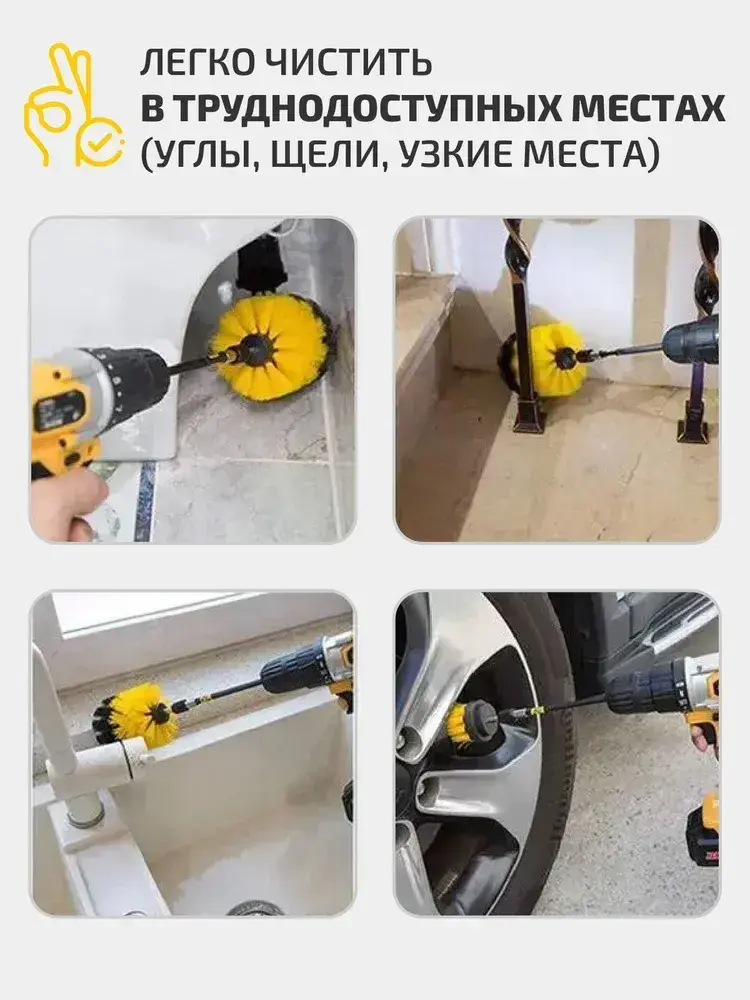 ЛЕГКО ЧИСТИТЬ
В ТРУДНОДОСТУПНЫХ МЕСТАХ
(УГЛЫ, ЩЕЛИ, УЗКИЕ МЕСТА)