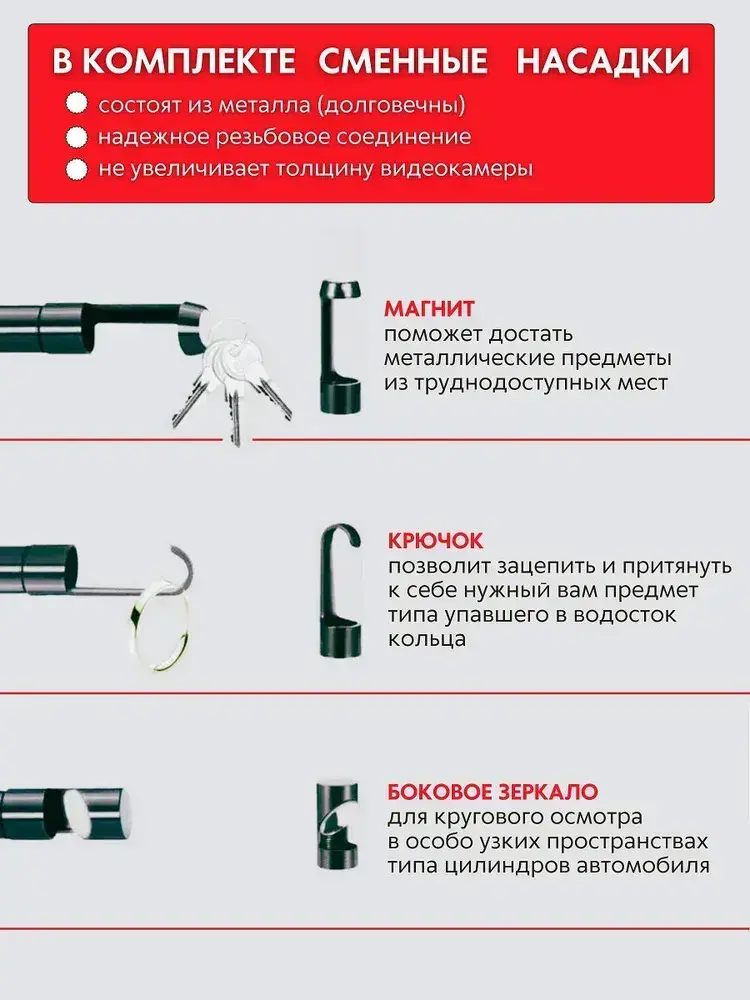 В КОМПЛЕКТЕ СМЕННЫЕ НАСАДКИ

состоят из металла (долговечны)
надежное резьбовое соединение
не увеличивает толщину видеокамеры

МАГНИТ
поможет достать металлические предметы из труднодоступных мест

КРЮЧОК
позволит зацепить и притянуть к себе нужный вам предмет типа упавшего в водосток кольца

БОКОВОЕ ЗЕРКАЛО
для кругового осмотра в особо узких пространствах типа цилиндров автомобиля